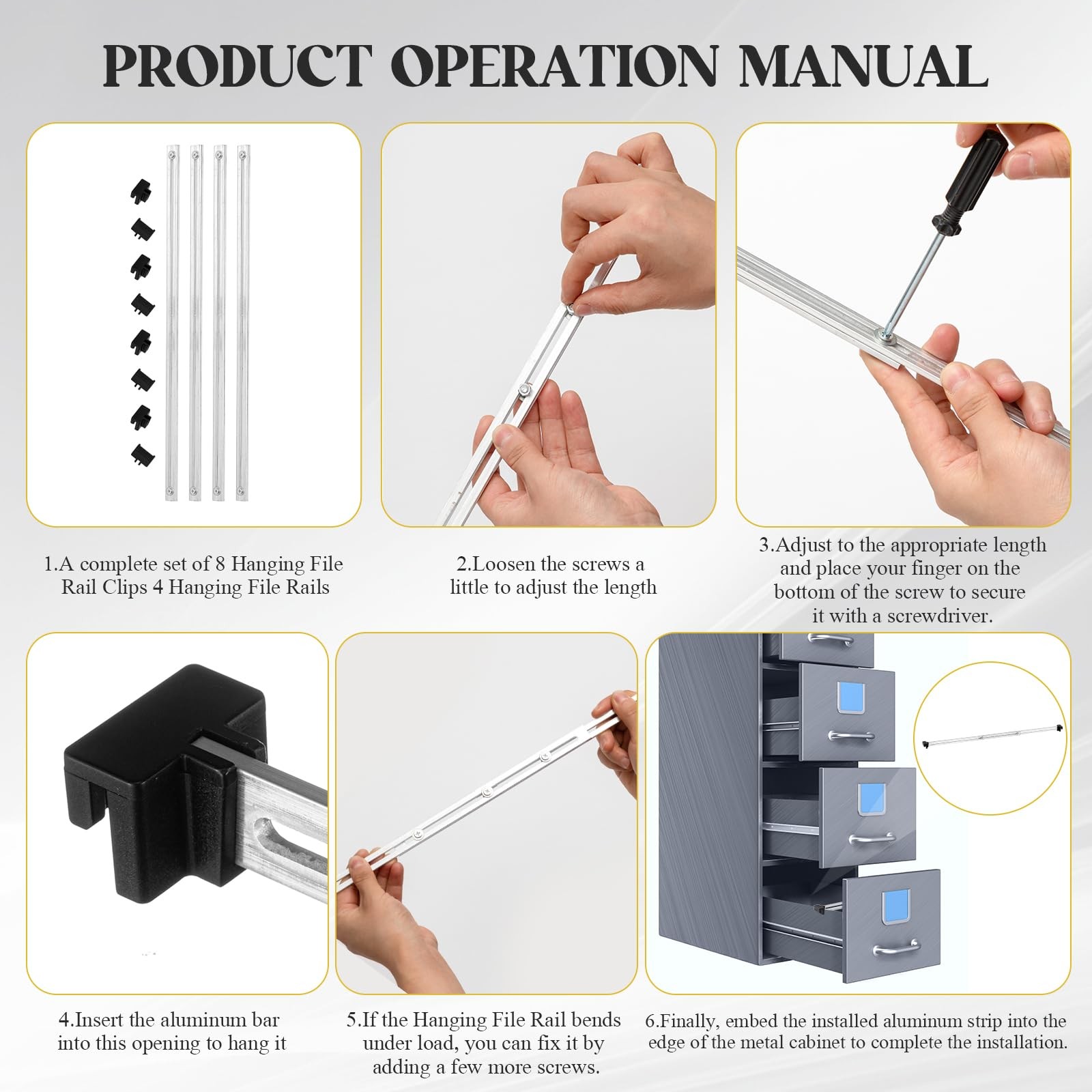 PRODUCT OPERATION MANUAL

1.A complete set of 8 Hanging File Rail Clips 4 Hanging File Rails

2.Loosen the screws a little to adjust the length

3.Adjust to the appropriate length and place your finger on the bottom of the screw to secure it with a screwdriver.

4.Insert the aluminum bar into this opening to hang it

5.If the Hanging File Rail bends under load, you can fix it by adding a few more screws.

6.Finally, embed the installed aluminum strip into the edge of the metal cabinet to complete the installation.