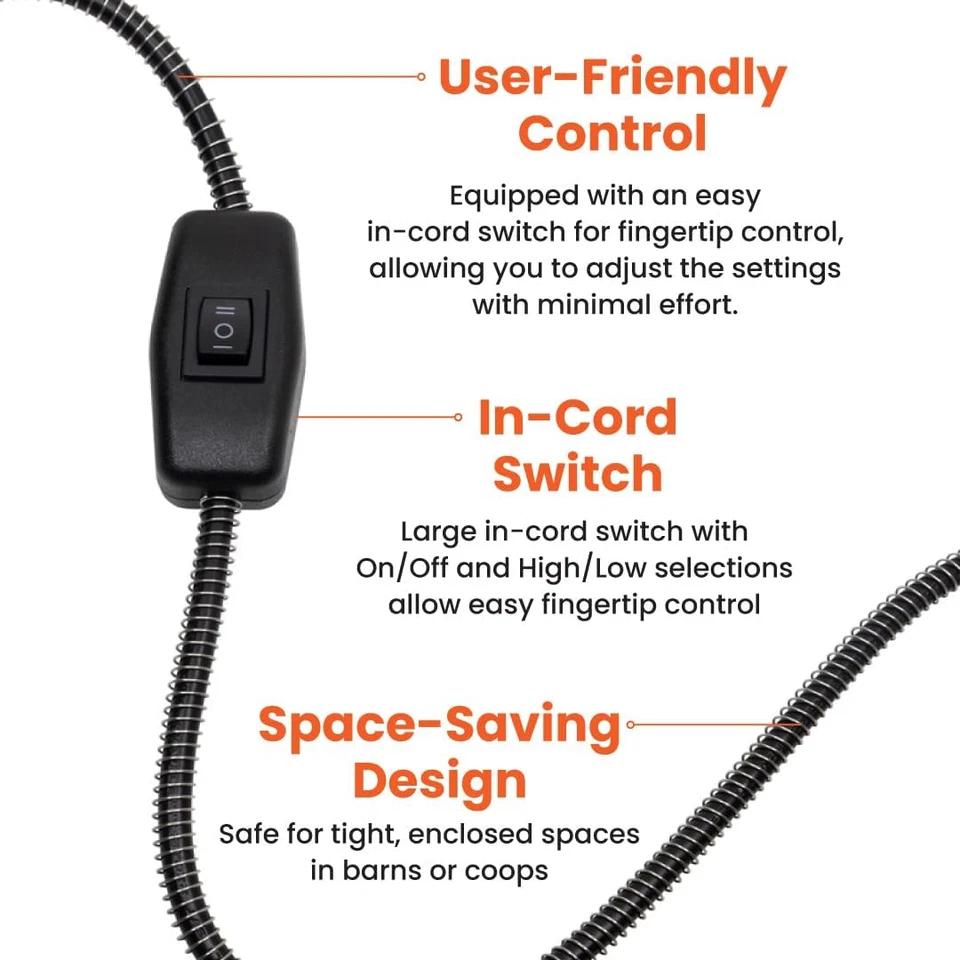 User-Friendly Control

Equipped with an easy in-cord switch for fingertip control, allowing you to adjust the settings with minimal effort.

II O I

In-Cord Switch

Large in-cord switch with On/Off and High/Low selections allow easy fingertip control

Space-Saving Design

Safe for tight, enclosed spaces in barns or coops