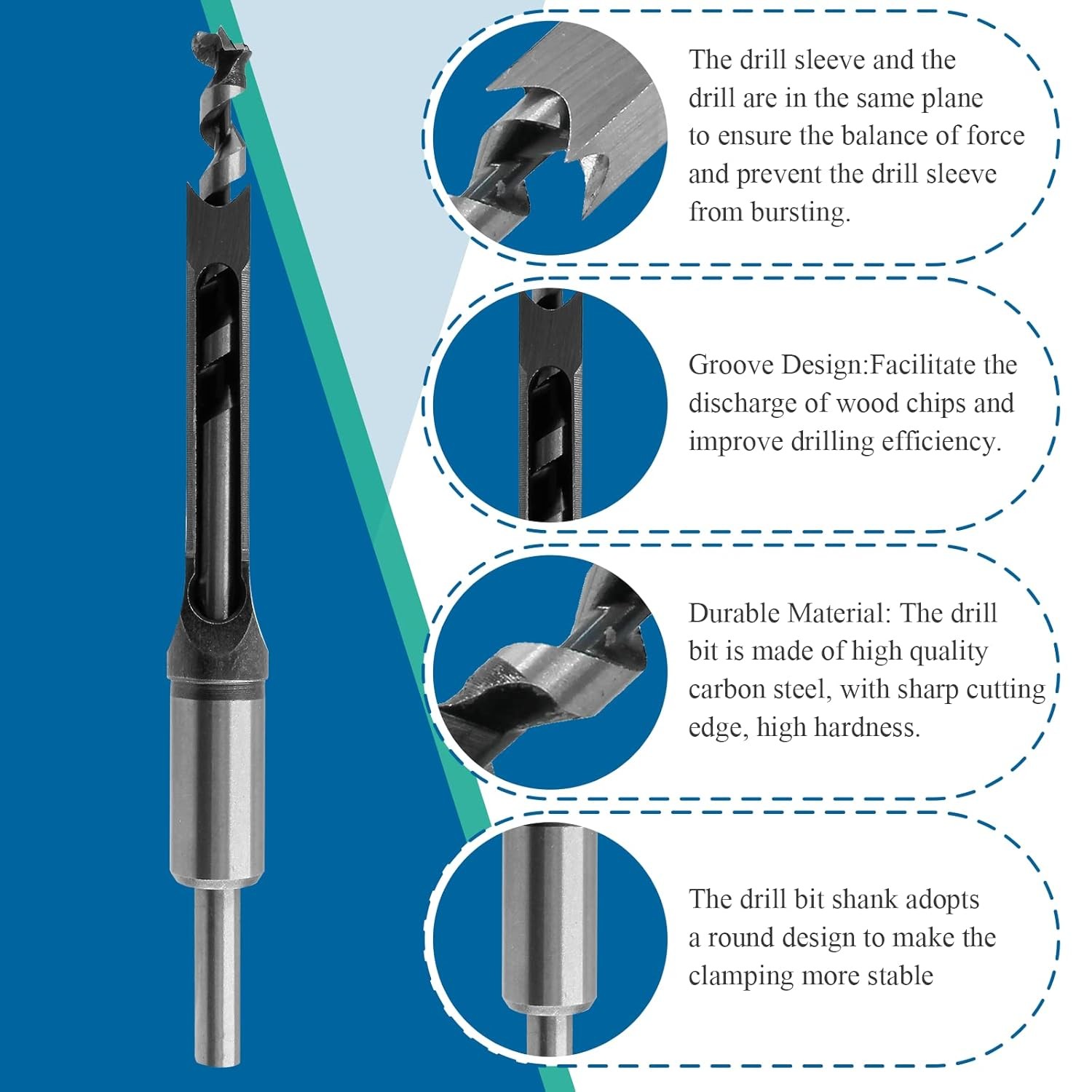 The drill sleeve and the drill are in the same plane to ensure the balance of force and prevent the drill sleeve from bursting.

Groove Design:Facilitate the discharge of wood chips and improve drilling efficiency.

Durable Material: The drill bit is made of high quality carbon steel, with sharp cutting edge, high hardness.

The drill bit shank adopts a round design to make the clamping more stable