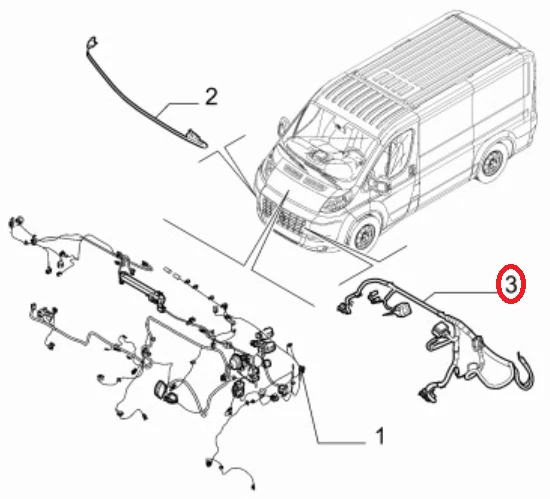 2

3

1