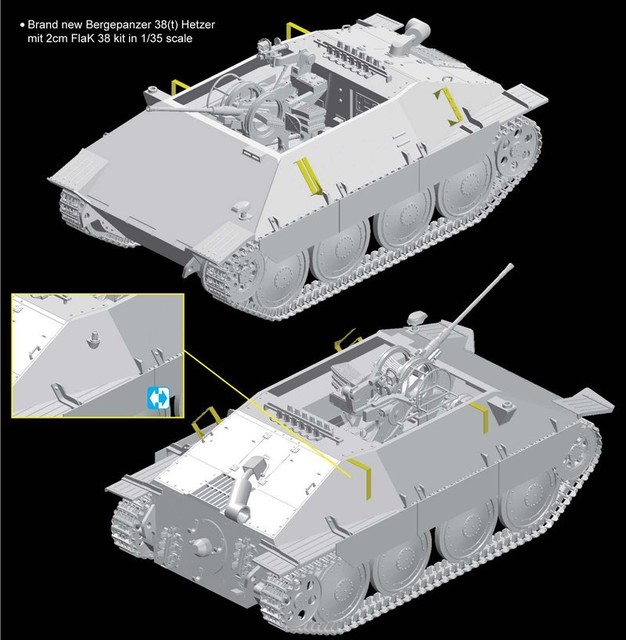 • Brand new Bergepanzer 38(t) Hetzer mit 2cm FlaK 38 kit in 1/35 scale