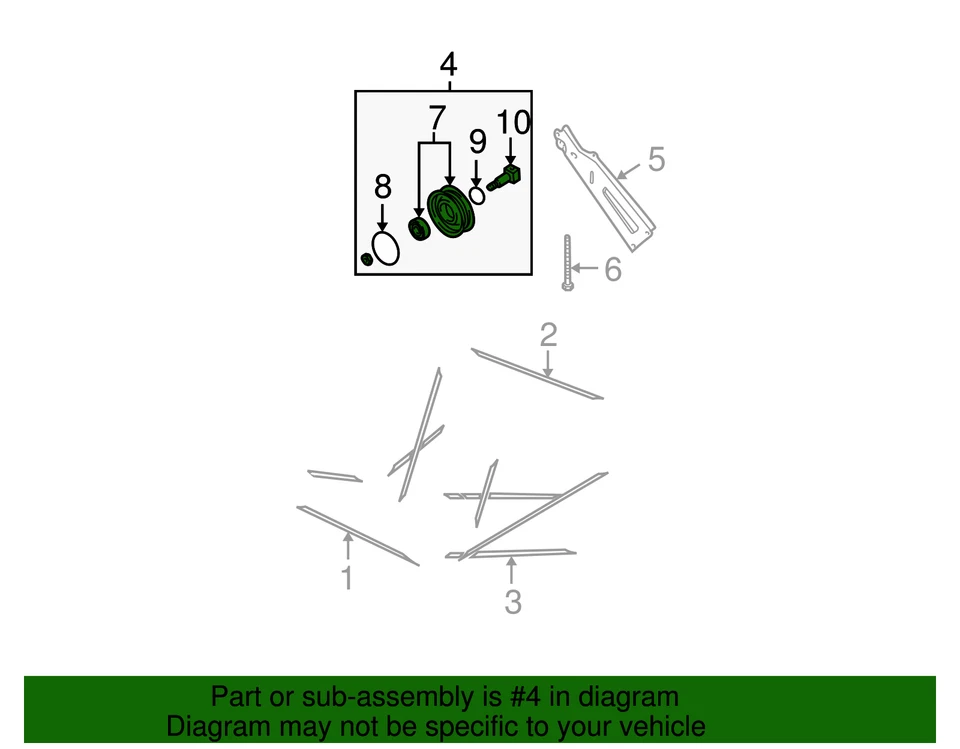 4
7
10
9
8
5
6
2
1
3

Part or sub-assembly is #4 in diagram
Diagram may not be specific to your vehicle