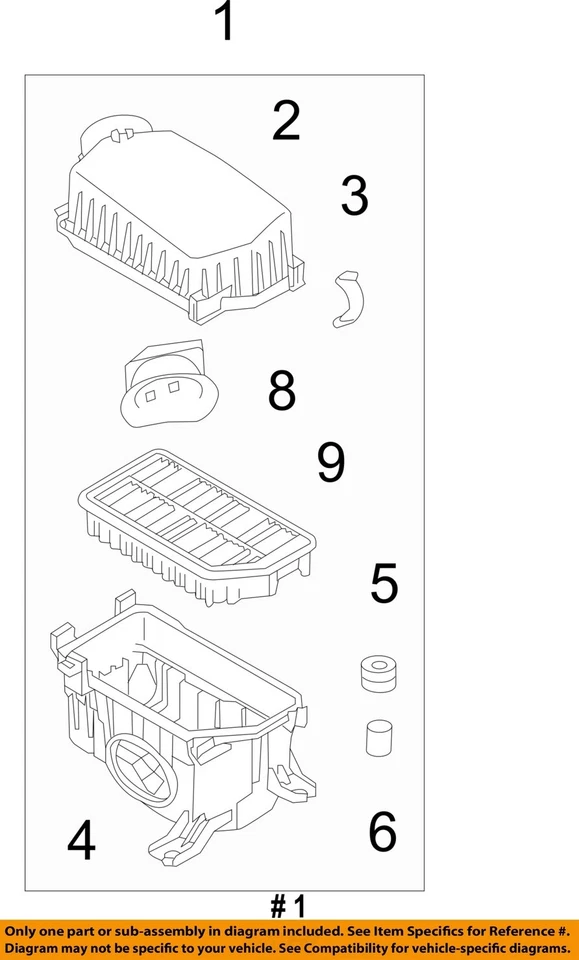 1

2

3

8

9

5

4

6

#1

Only one part or sub-assembly in diagram included. See Item Specifics for Reference #. Diagram may not be specific to your vehicle. See Compatibility for vehicle-specific diagrams.