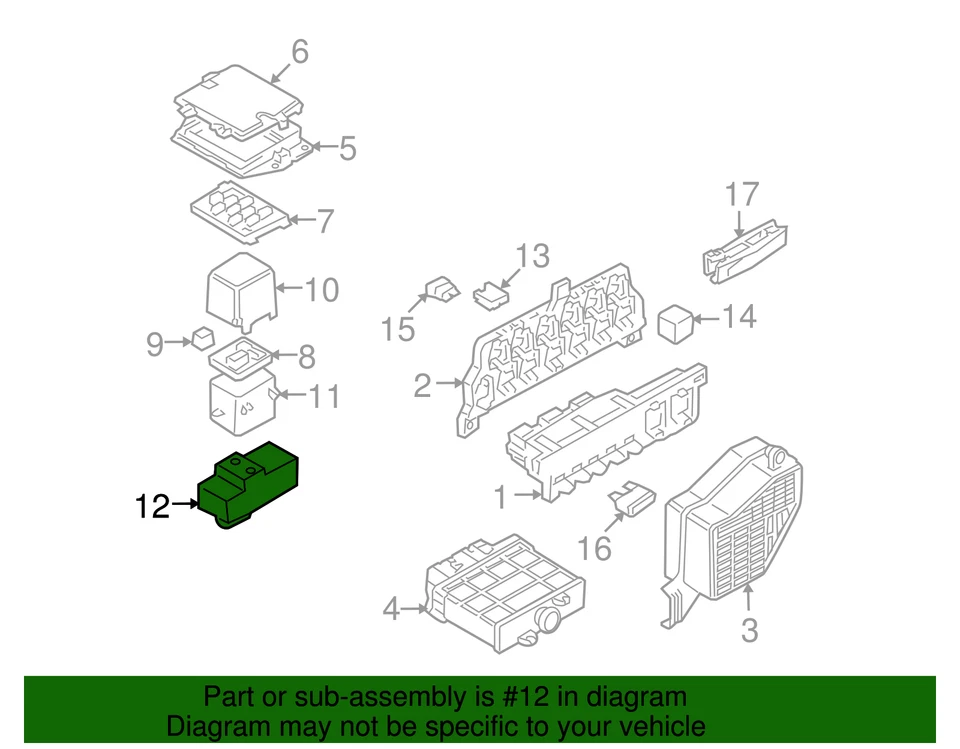 6
5
7
10
9
8
11
12
17
13
15
14
2
1
16
4
3

Part or sub-assembly is #12 in diagram
Diagram may not be specific to your vehicle