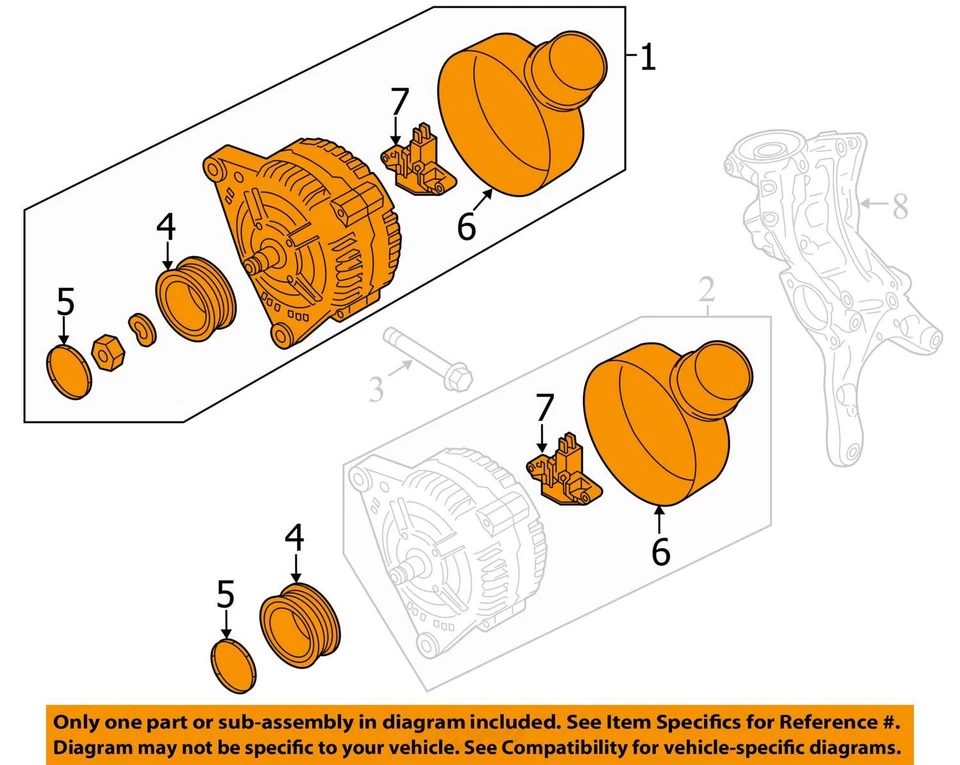 1
7
6
4
5
8
2
3
7
6
4
5

Only one part or sub-assembly in diagram included. See Item Specifics for Reference #.
Diagram may not be specific to your vehicle. See Compatibility for vehicle-specific diagrams.