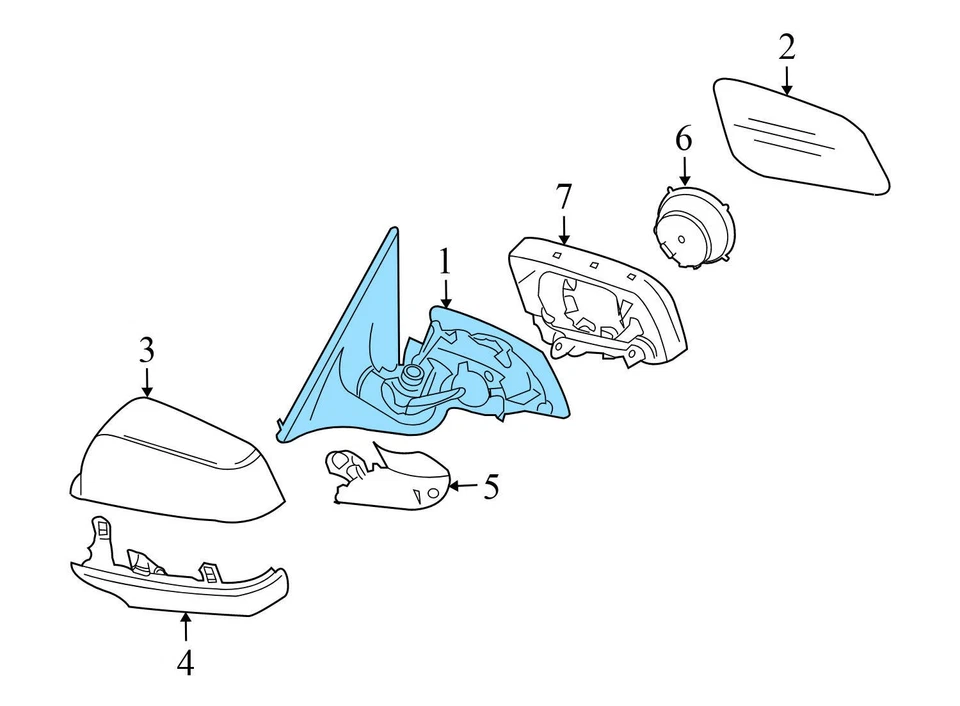 2
6
7
1
3
5
4