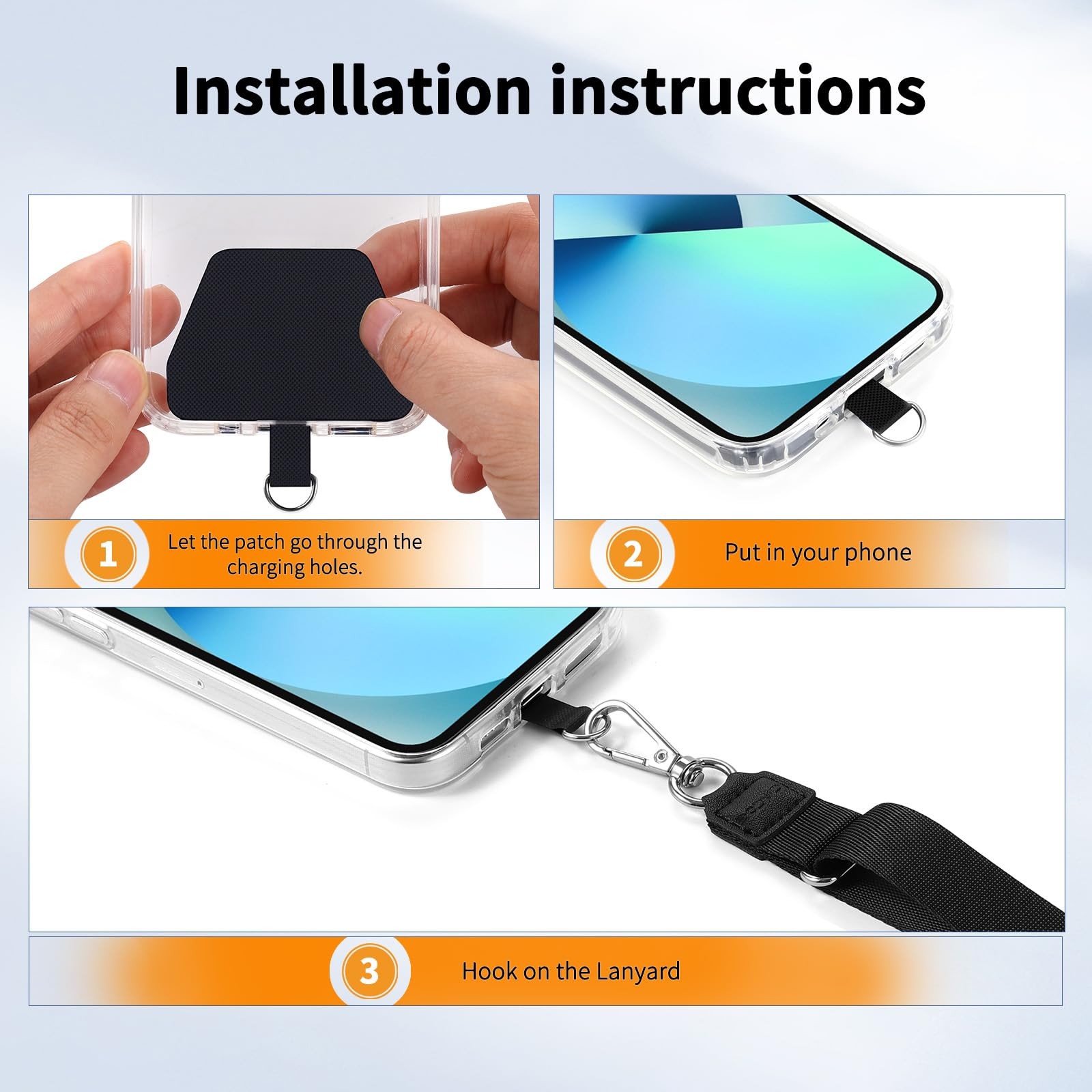 Installation instructions

1 Let the patch go through the charging holes.

2 Put in your phone

3 Hook on the Lanyard