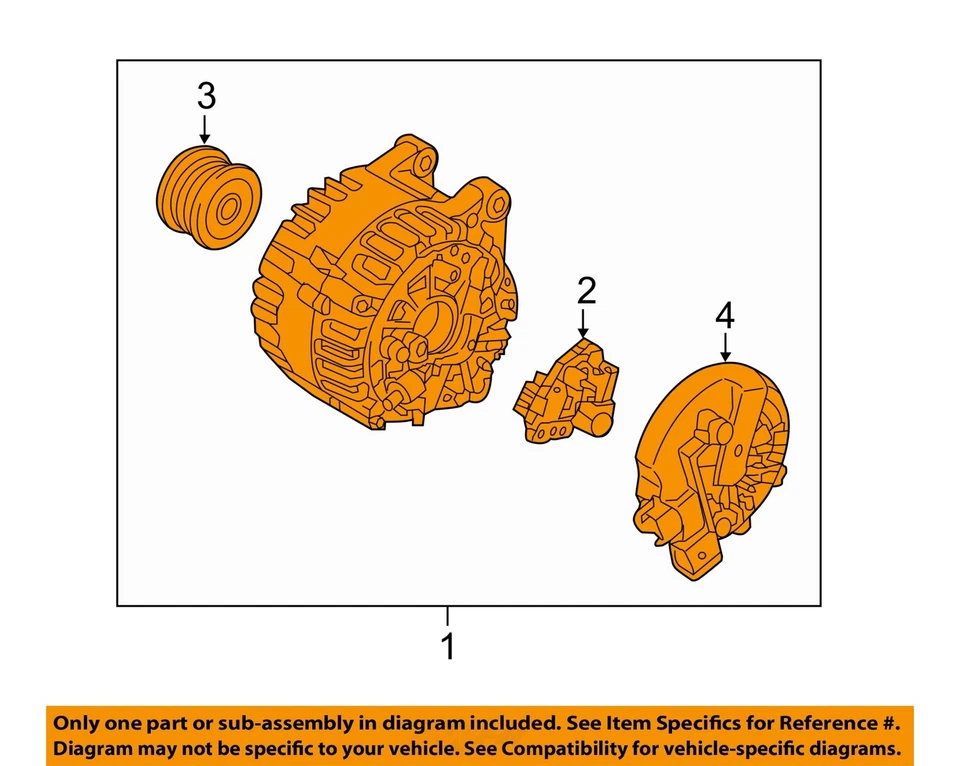 3

2

4

1

Only one part or sub-assembly in diagram included. See Item Specifics for Reference #. Diagram may not be specific to your vehicle. See Compatibility for vehicle-specific diagrams.