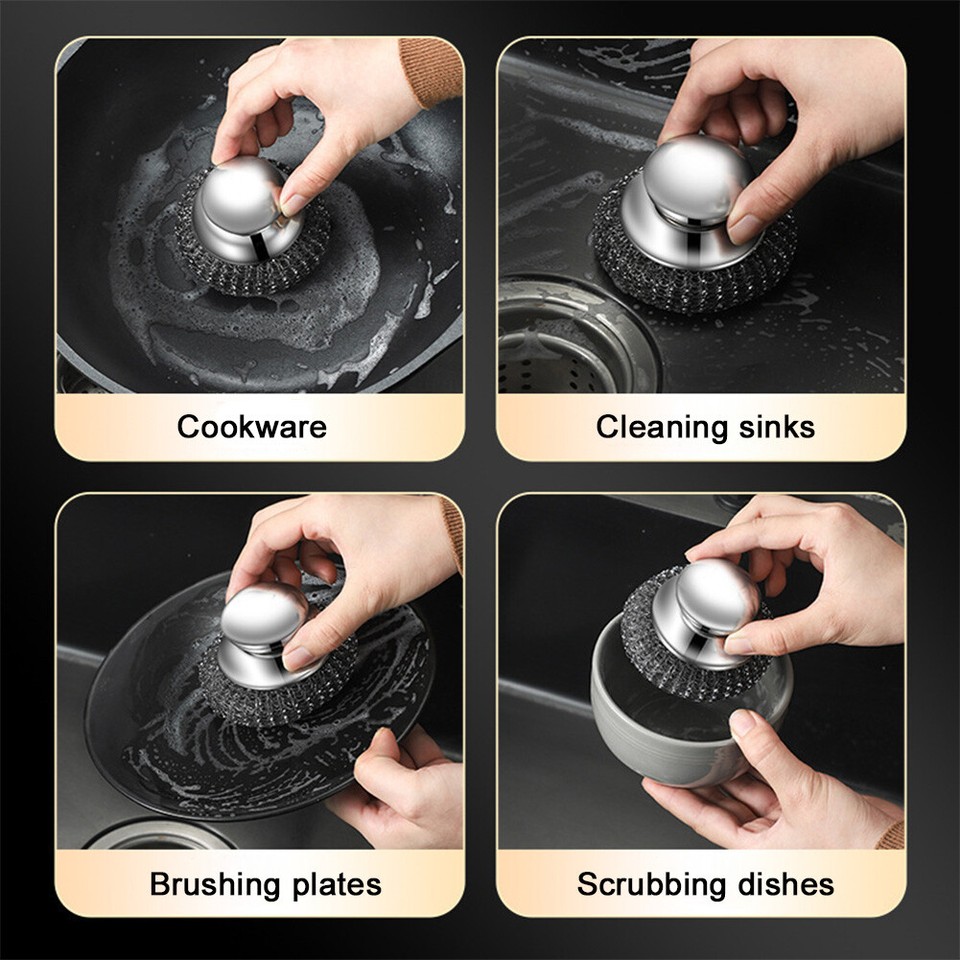 Cookware

Cleaning sinks

Brushing plates

Scrubbing dishes