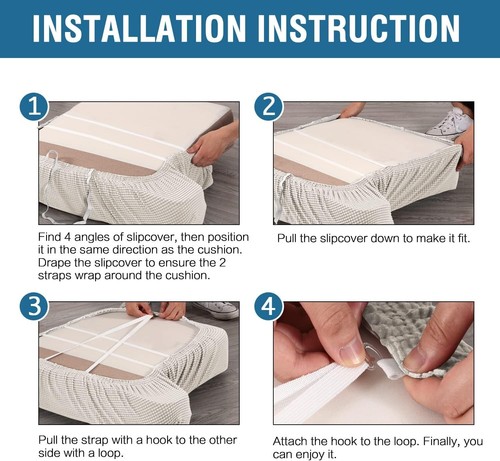 INSTALLATION INSTRUCTION

1

Find 4 angles of slipcover, then position it in the same direction as the cushion. Drape the slipcover to ensure the 2 straps wrap around the cushion.

2

Pull the slipcover down to make it fit.

3

Pull the strap with a hook to the other side with a loop.

4

Attach the hook to the loop. Finally, you can enjoy it.