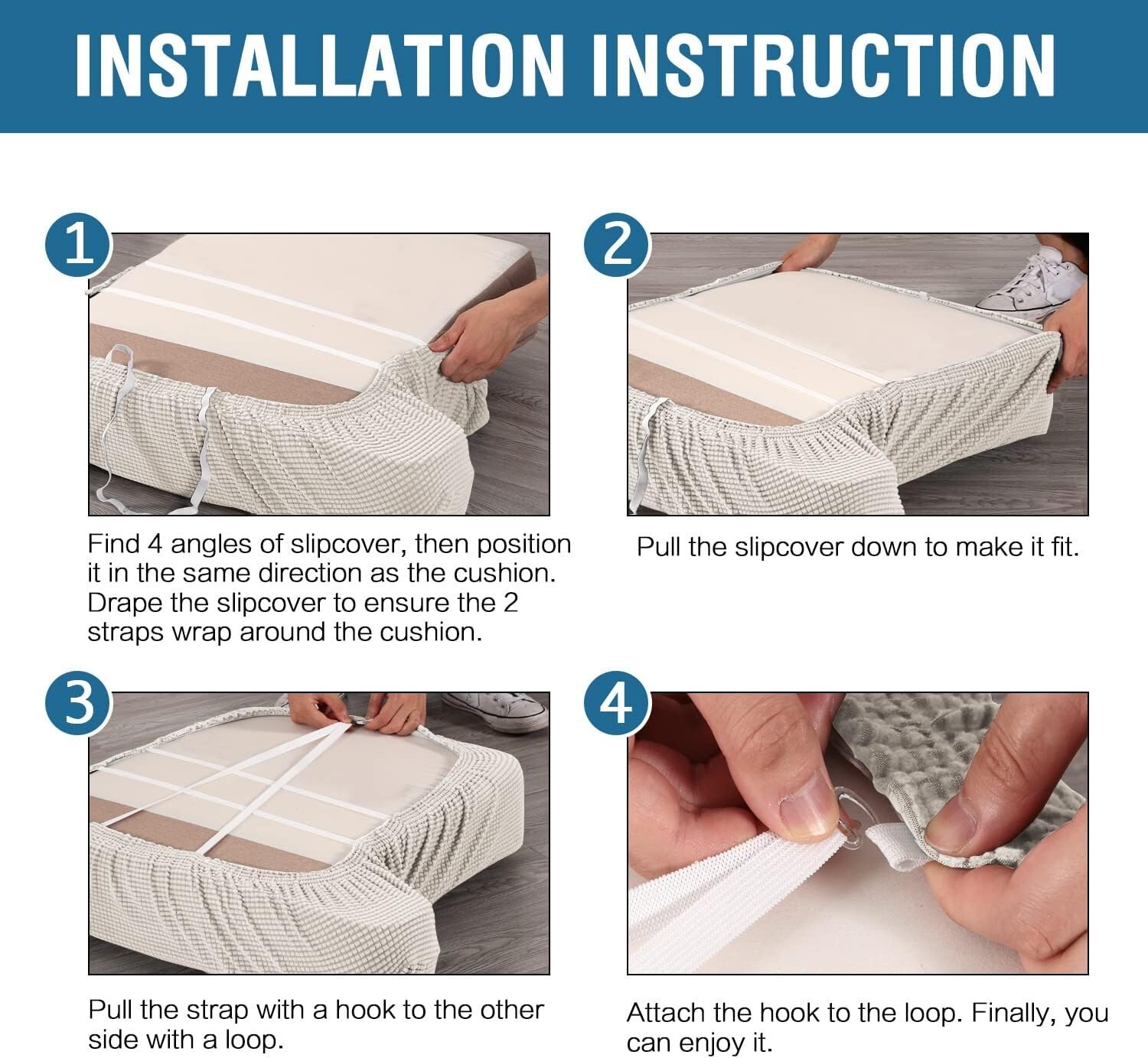 INSTALLATION INSTRUCTION

1

Find 4 angles of slipcover, then position it in the same direction as the cushion. Drape the slipcover to ensure the 2 straps wrap around the cushion.

2

Pull the slipcover down to make it fit.

3

Pull the strap with a hook to the other side with a loop.

4

Attach the hook to the loop. Finally, you can enjoy it.