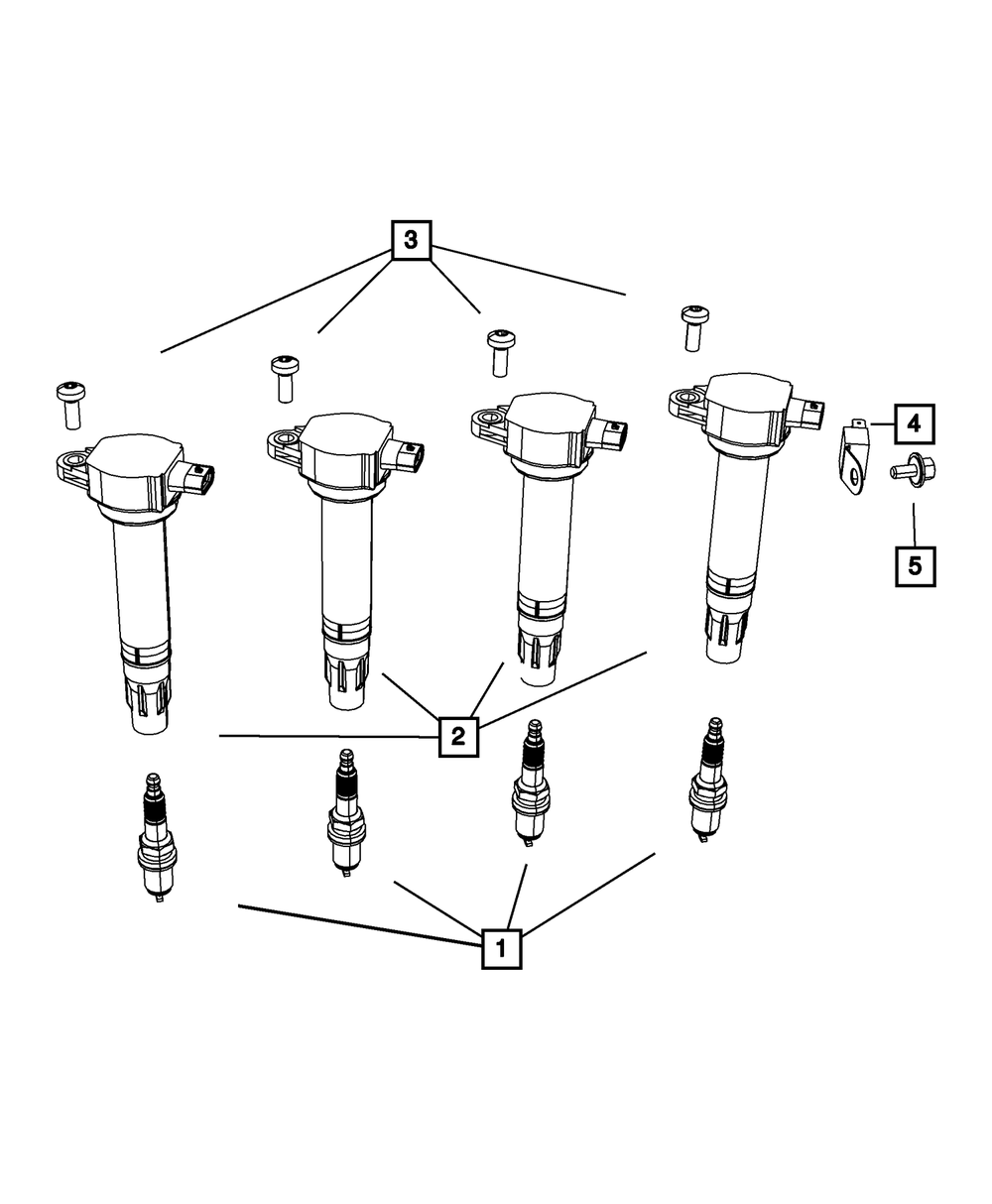 3
4
5
2
1