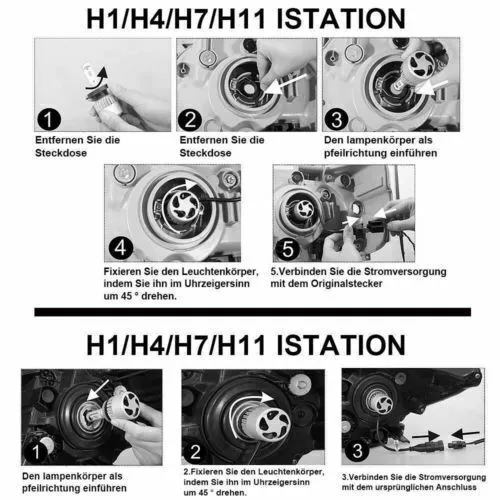 H1/H4/H7/H11 ISTATION

1
Entfernen Sie die Steckdose

2
Entfernen Sie die Steckdose

3
Den lampenkörper als pfeilrichtung einführen

4
Fixieren Sie den Leuchtenkörper, indem Sie ihn im Uhrzeigersinn um 45 ° drehen.

5
5.Verbinden Sie die Stromversorgung mit dem Originalstecker

H1/H4/H7/H11 ISTATION

1
Den lampenkörper als pfeilrichtung einführen

2
2.Fixieren Sie den Leuchtenkörper, indem Sie ihn im Uhrzeigersinn um 45 ° drehen.

3
3.Verbinden Sie die Stromversorgung mit dem ursprünglichen Anschluss