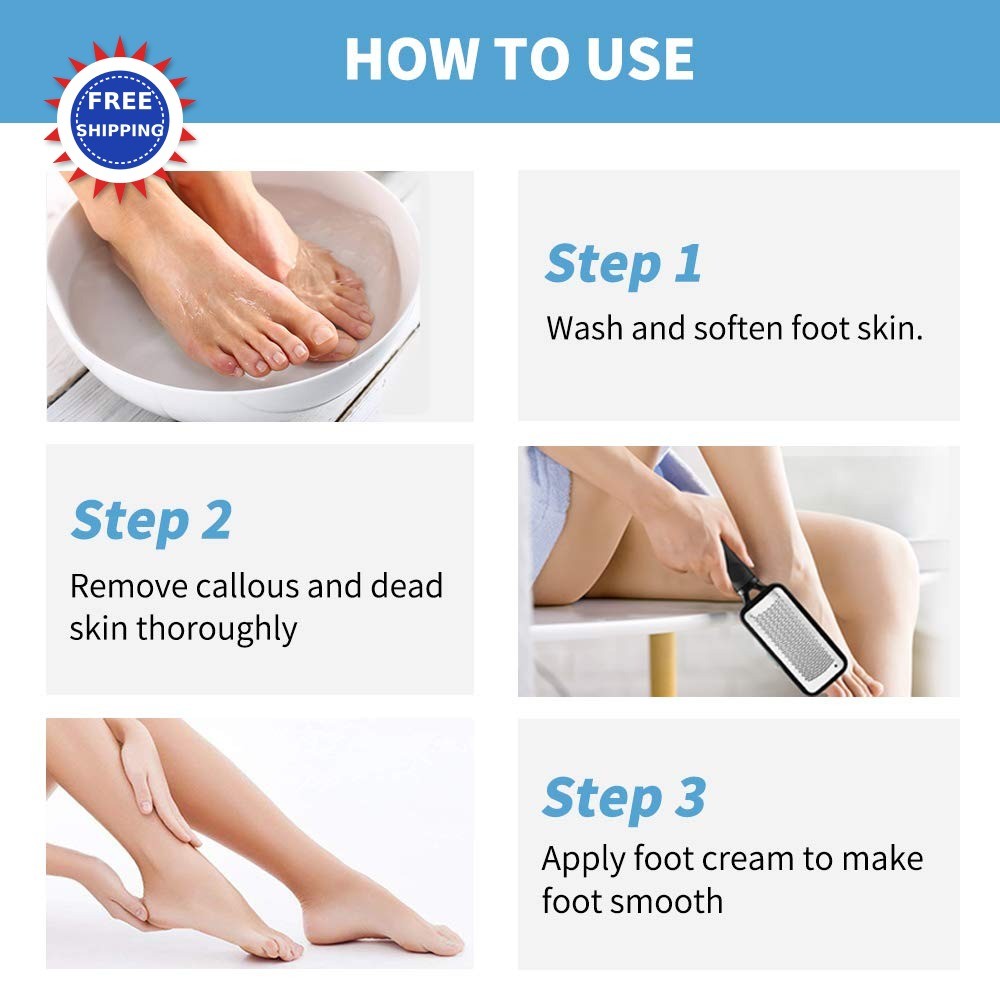 HOW TO USE

FREE SHIPPING

Step 1
Wash and soften foot skin.

Step 2
Remove callous and dead skin thoroughly

Step 3
Apply foot cream to make foot smooth