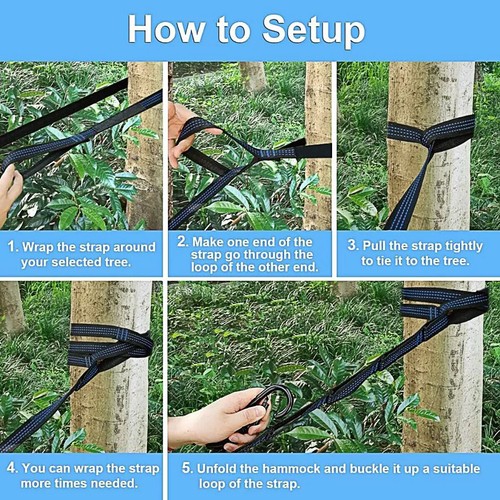 How to Setup

1. Wrap the strap around your selected tree.

2. Make one end of the strap go through the loop of the other end.

3. Pull the strap tightly to tie it to the tree.

4. You can wrap the strap more times needed.

5. Unfold the hammock and buckle it up a suitable loop of the strap.