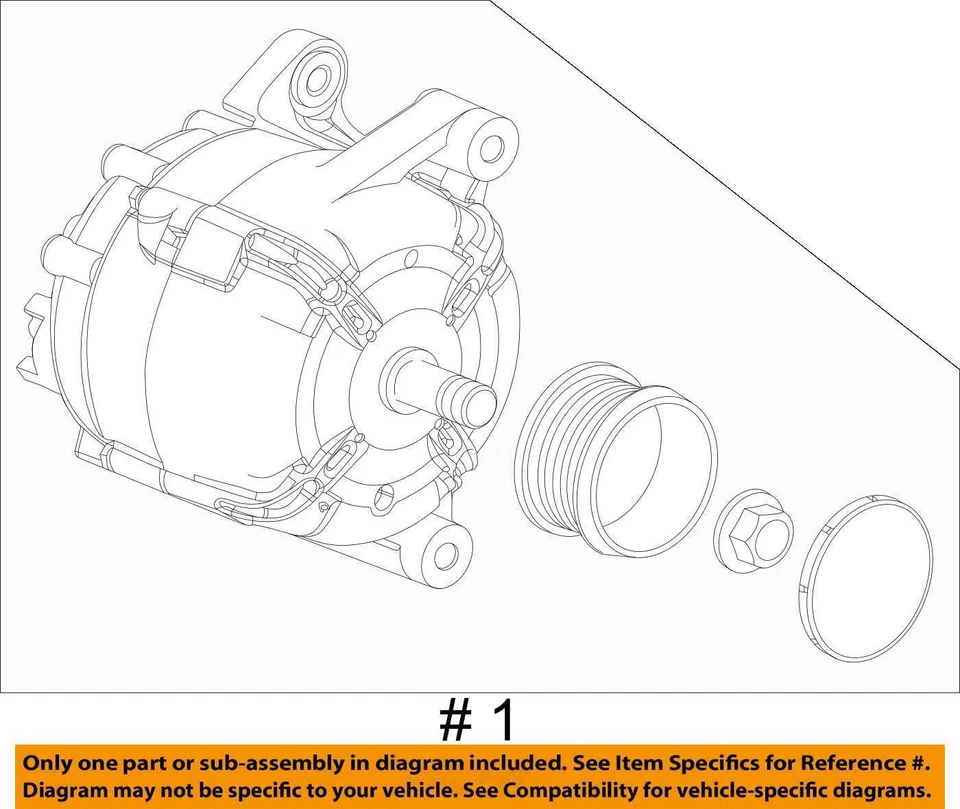 # 1

Only one part or sub-assembly in diagram included. See Item Specifics for Reference #. Diagram may not be specific to your vehicle. See Compatibility for vehicle-specific diagrams.