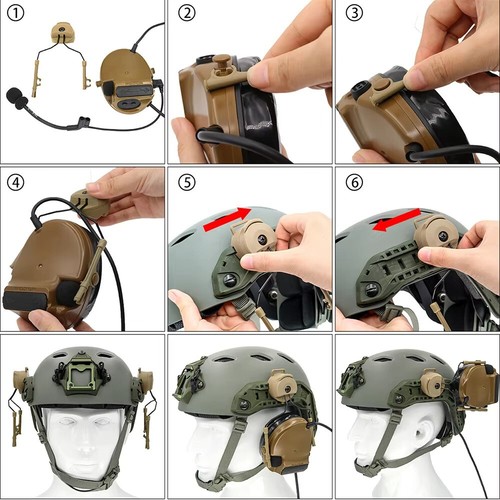 ①
②
③
④
⑤
⑥