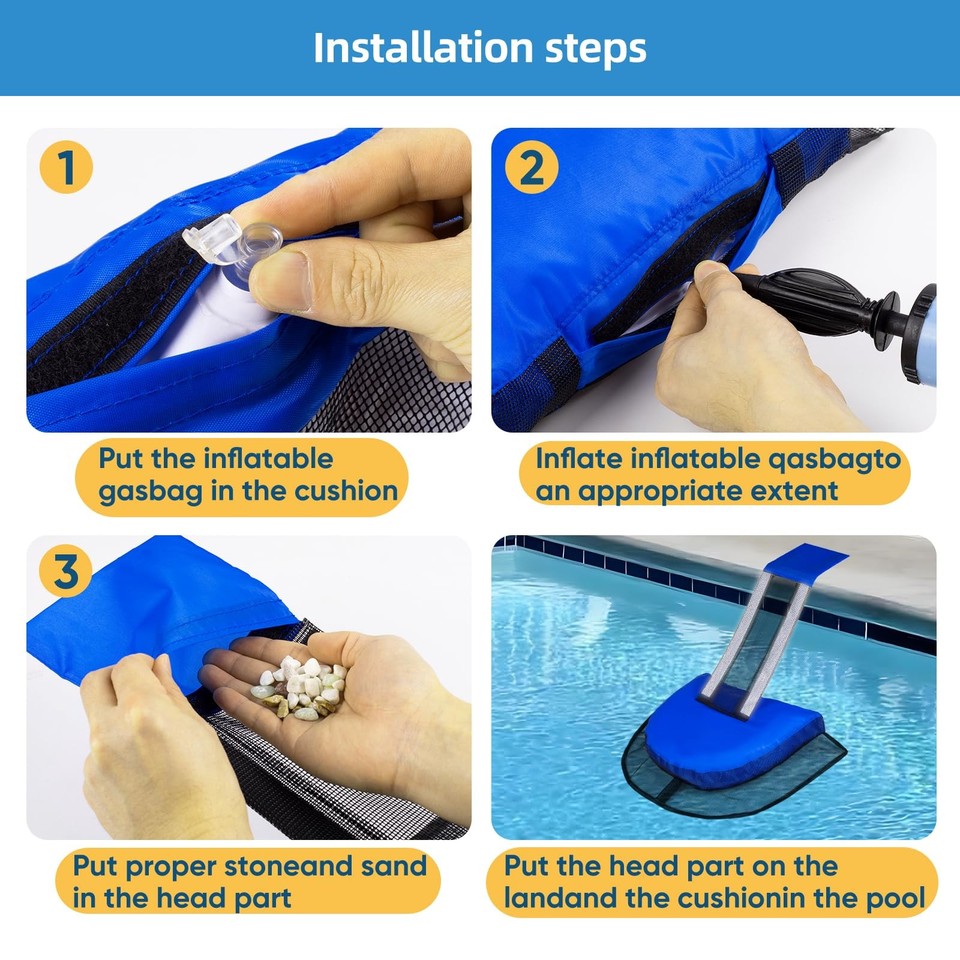 Installation steps

1

Put the inflatable gasbag in the cushion

2

Inflate inflatable qasbagto an appropriate extent

3

Put proper stoneand sand in the head part

Put the head part on the landand the cushionin the pool