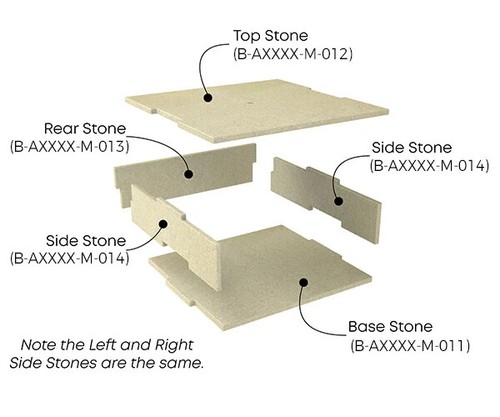 Top Stone
(B-AXXXX-M-012)

Rear Stone
(B-AXXXX-M-013)

Side Stone
(B-AXXXX-M-014)

Side Stone
(B-AXXXX-M-014)

Base Stone
(B-AXXXX-M-011)

Note the Left and Right Side Stones are the same.