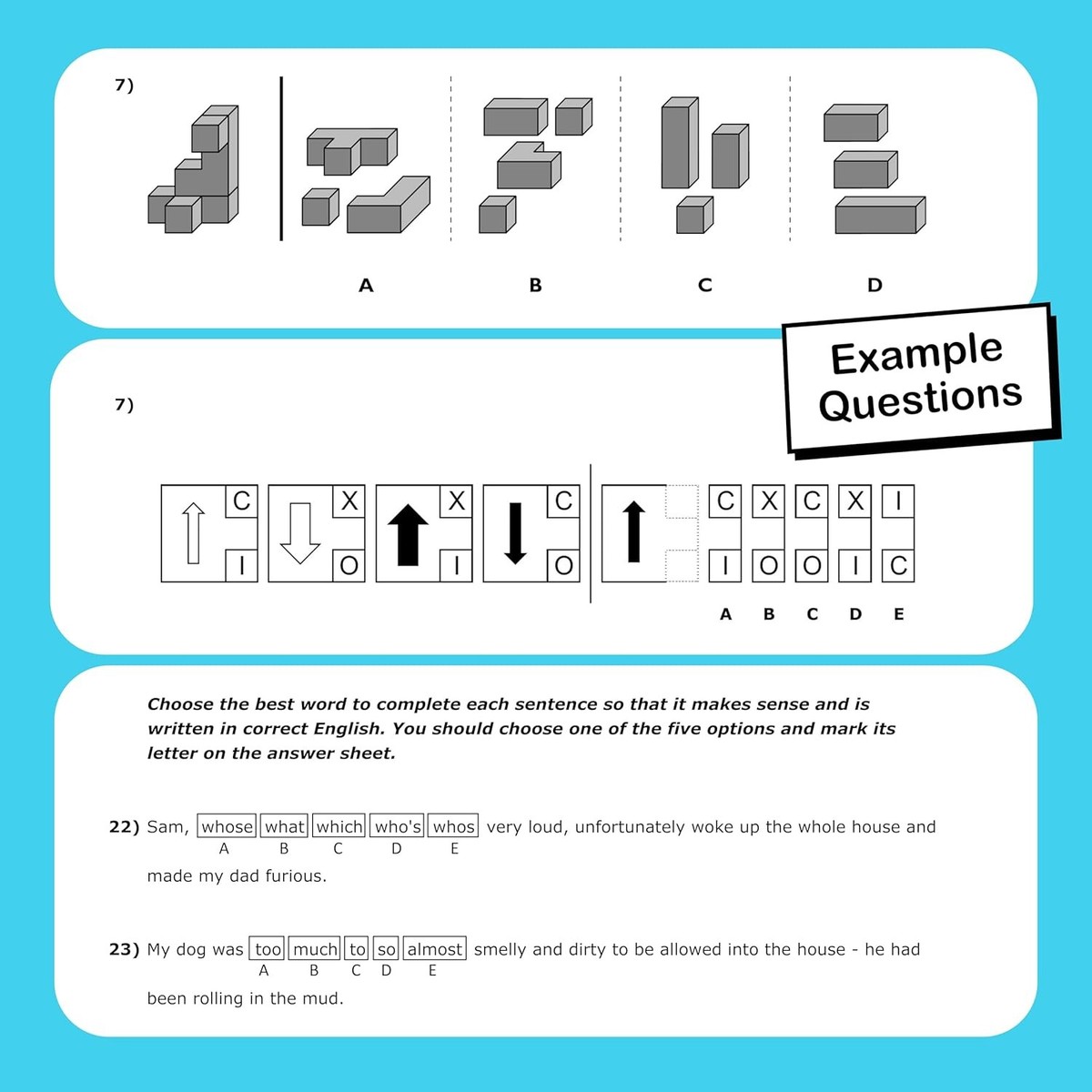 7)

A B C D

Example Questions

7)

C I X O X I C O

C I X O C O X I I C

A B C D E

Choose the best word to complete each sentence so that it makes sense and is written in correct English. You should choose one of the five options and mark its letter on the answer sheet.

22) Sam, whose what which who's whos very loud, unfortunately woke up the whole house and made my dad furious.
A B C D E

23) My dog was too much to so almost smelly and dirty to be allowed into the house - he had been rolling in the mud.
A B C D E