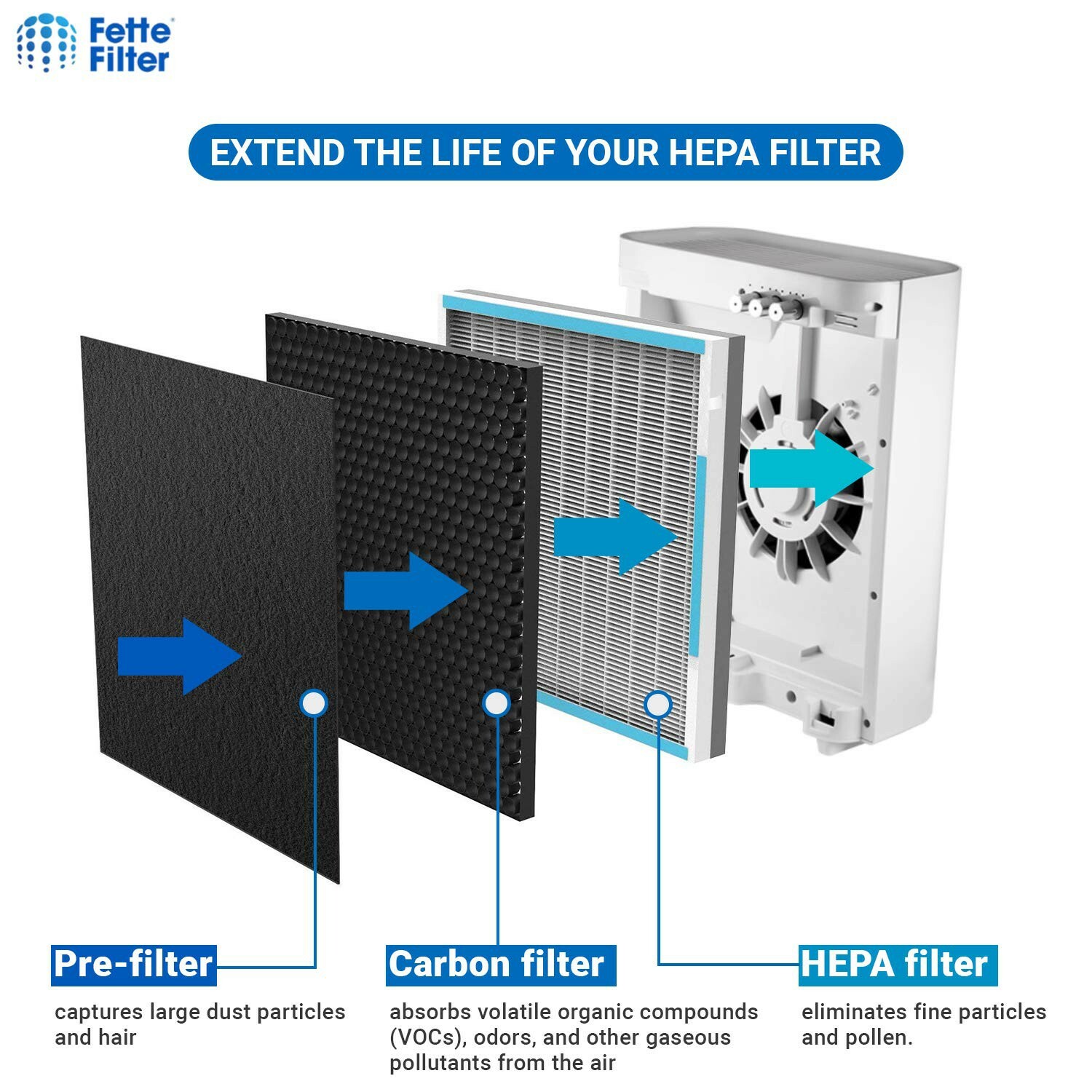 Fette Filter

EXTEND THE LIFE OF YOUR HEPA FILTER

Pre-filter
captures large dust particles and hair

Carbon filter
absorbs volatile organic compounds (VOCs), odors, and other gaseous pollutants from the air

HEPA filter
eliminates fine particles and pollen.