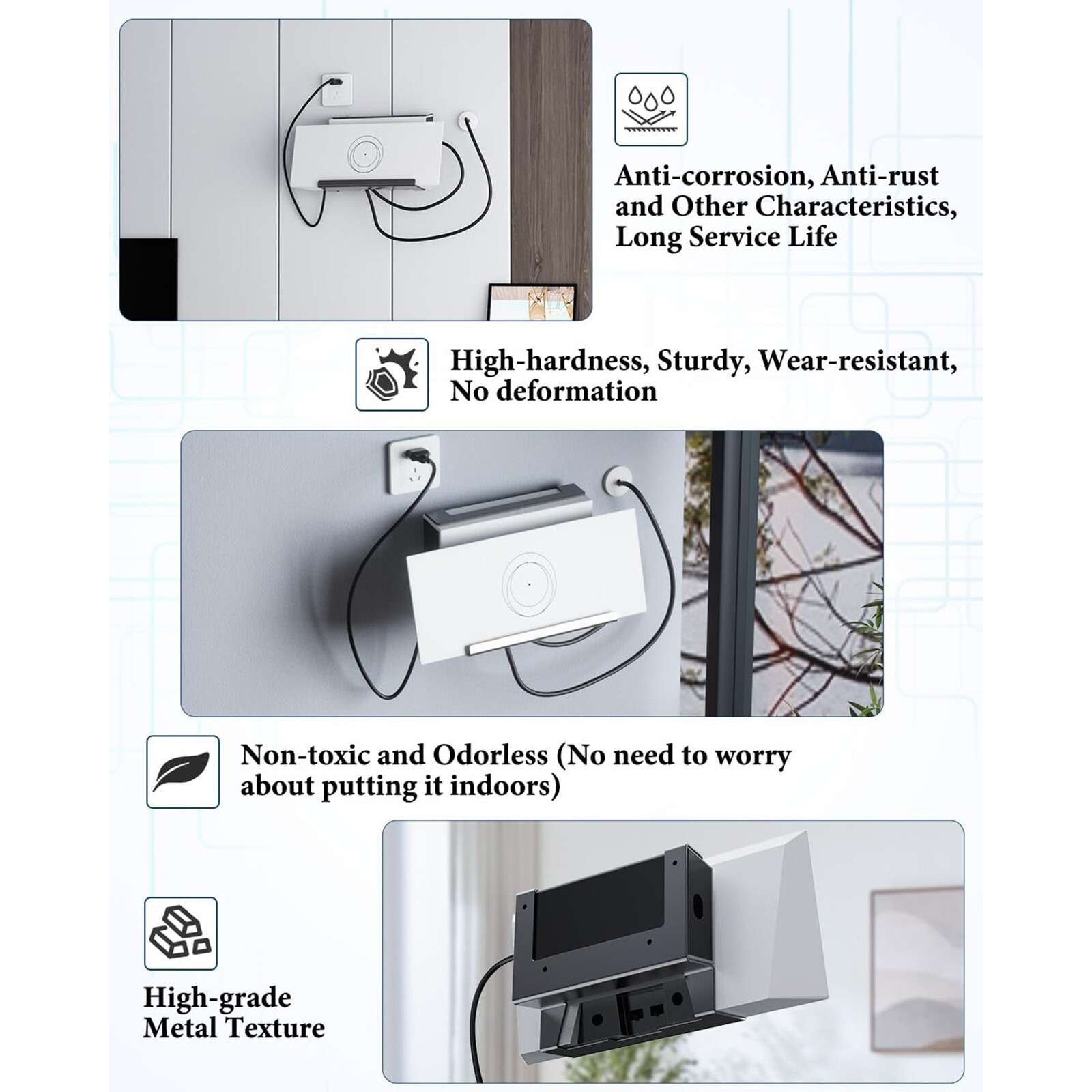 Anti-corrosion, Anti-rust and Other Characteristics, Long Service Life

High-hardness, Sturdy, Wear-resistant, No deformation

Non-toxic and Odorless (No need to worry about putting it indoors)

High-grade Metal Texture