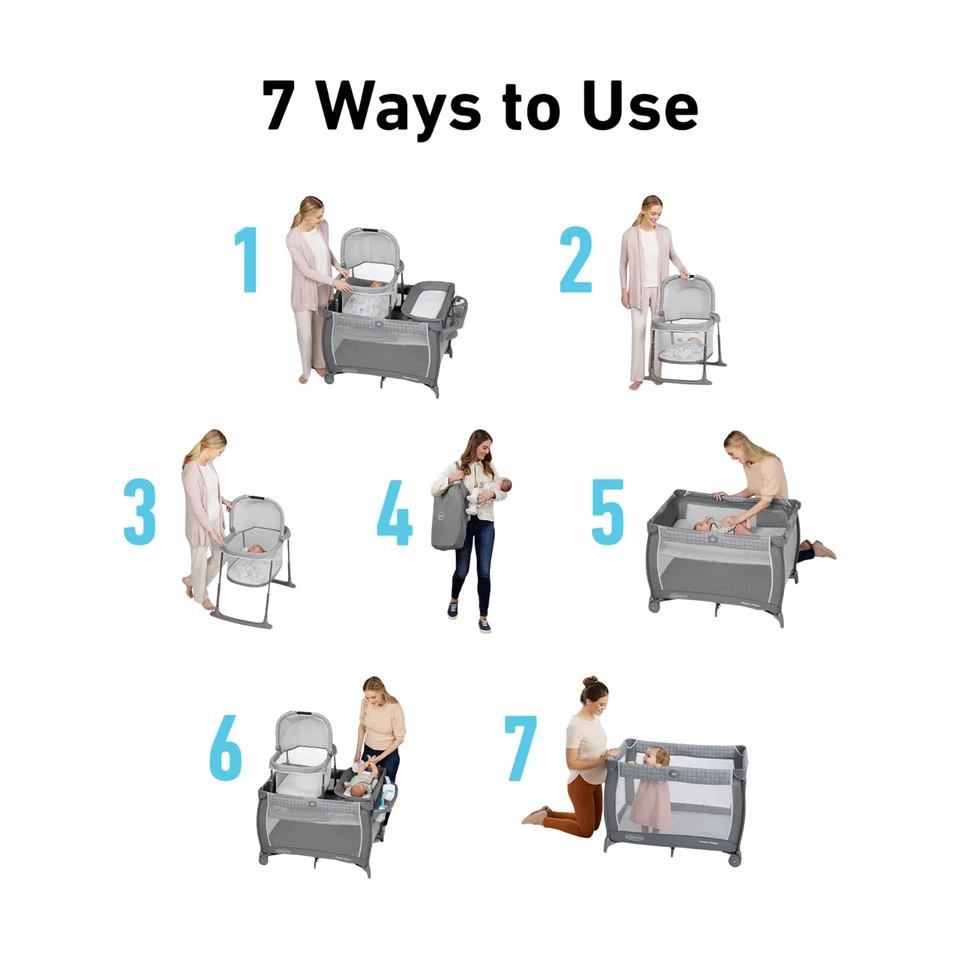 7 Ways to Use

1

2

3

4

5

6

7