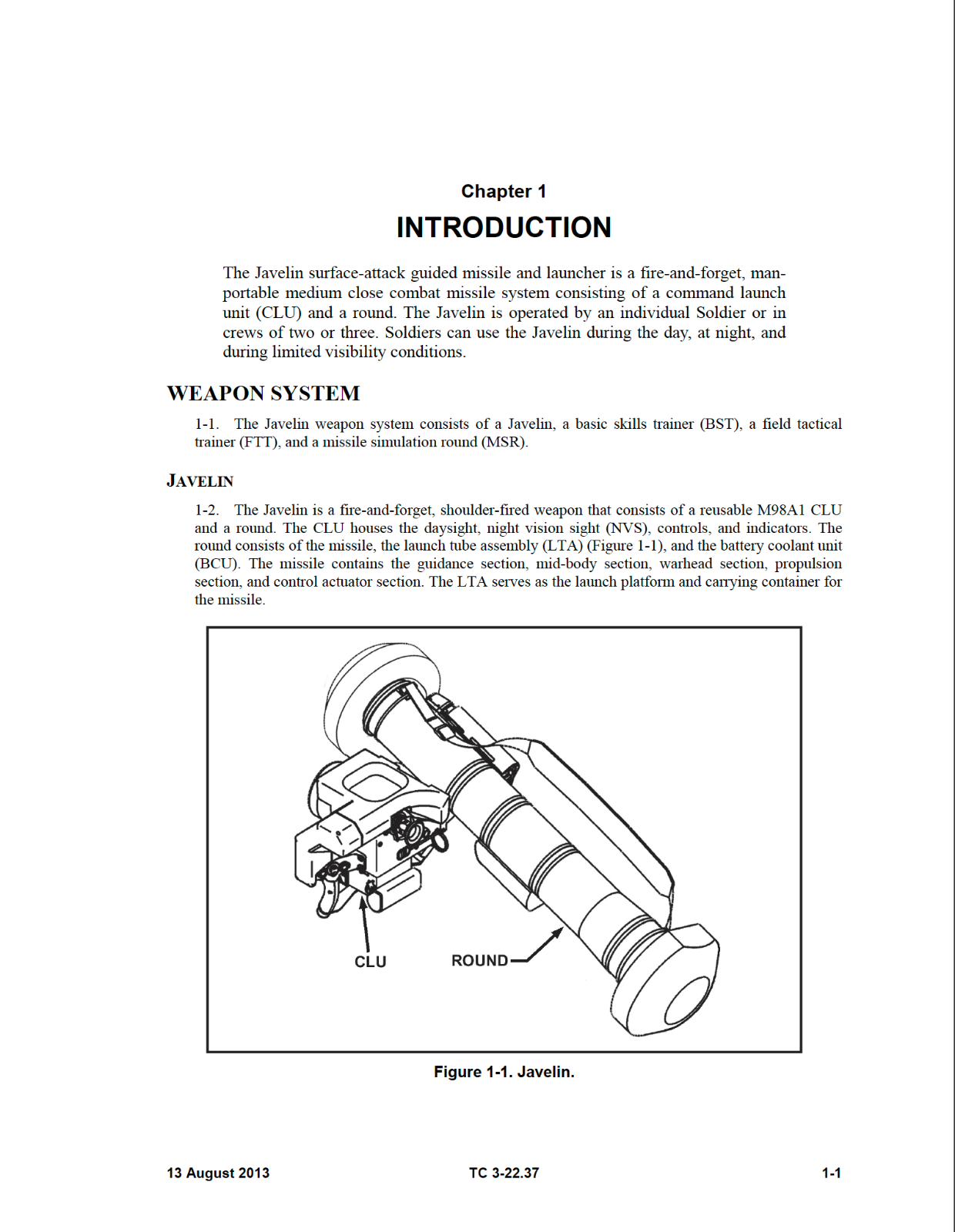 Chapter 1

INTRODUCTION

The Javelin surface-attack guided missile and launcher is a fire-and-forget, man-portable medium close combat missile system consisting of a command launch unit (CLU) and a round. The Javelin is operated by an individual Soldier or in crews of two or three. Soldiers can use the Javelin during the day, at night, and during limited visibility conditions.

WEAPON SYSTEM

1-1. The Javelin weapon system consists of a Javelin, a basic skills trainer (BST), a field tactical trainer (FTT), and a missile simulation round (MSR).

JAVELIN

1-2. The Javelin is a fire-and-forget, shoulder-fired weapon that consists of a reusable M98A1 CLU and a round. The CLU houses the daysight, night vision sight (NVS), controls, and indicators. The round consists of the missile, the launch tube assembly (LTA) (Figure 1-1), and the battery coolant unit (BCU). The missile contains the guidance section, mid-body section, warhead section, propulsion section, and control actuator section. The LTA serves as the launch platform and carrying container for the missile.

CLU

ROUND

Figure 1-1. Javelin.

13 August 2013

TC 3-22.37

1-1