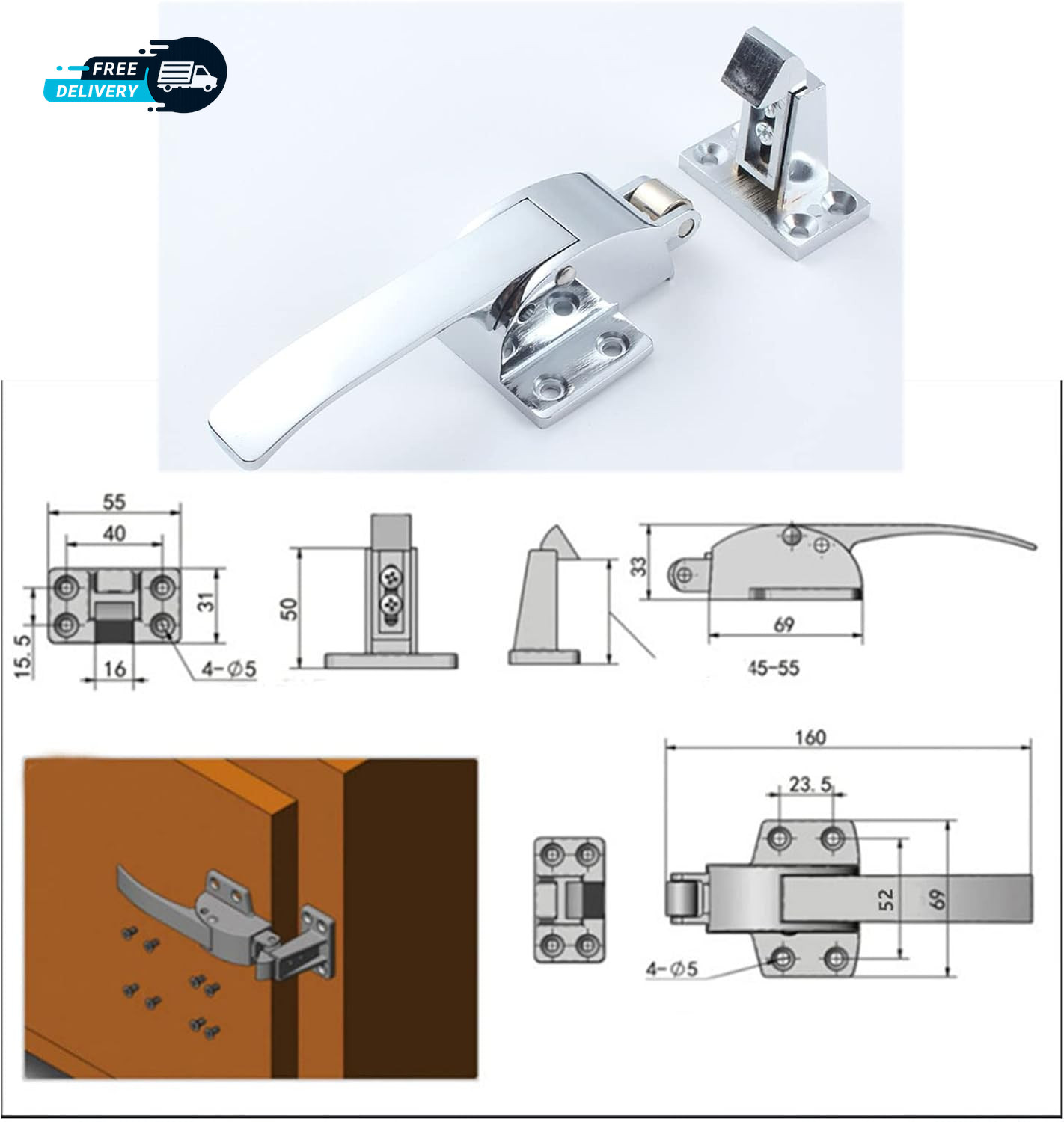 FREE DELIVERY

55
40
31
15.5
16
4-Ø5
50
33
69
45-55
160
23.5
52
69
4-Ø5