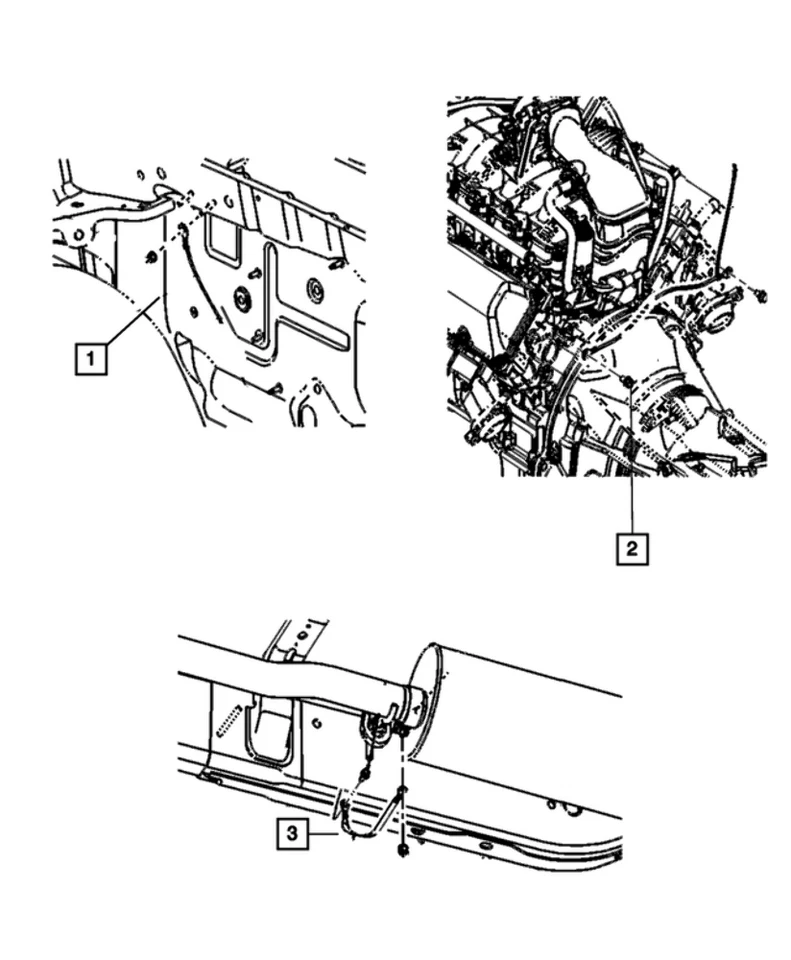 1

2

3