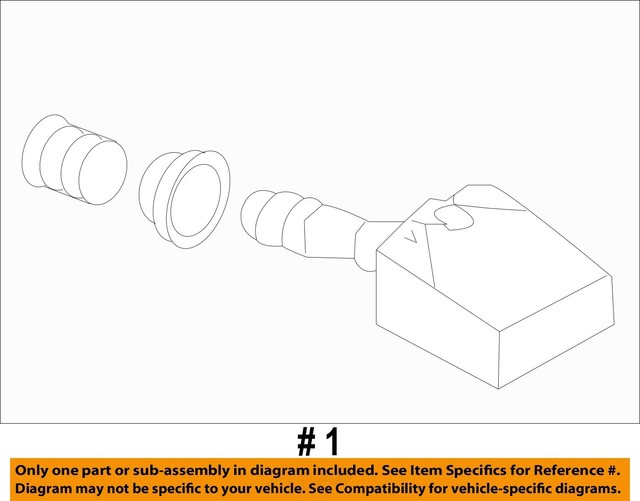 # 1

Only one part or sub-assembly in diagram included. See Item Specifics for Reference #.
Diagram may not be specific to your vehicle. See Compatibility for vehicle-specific diagrams.