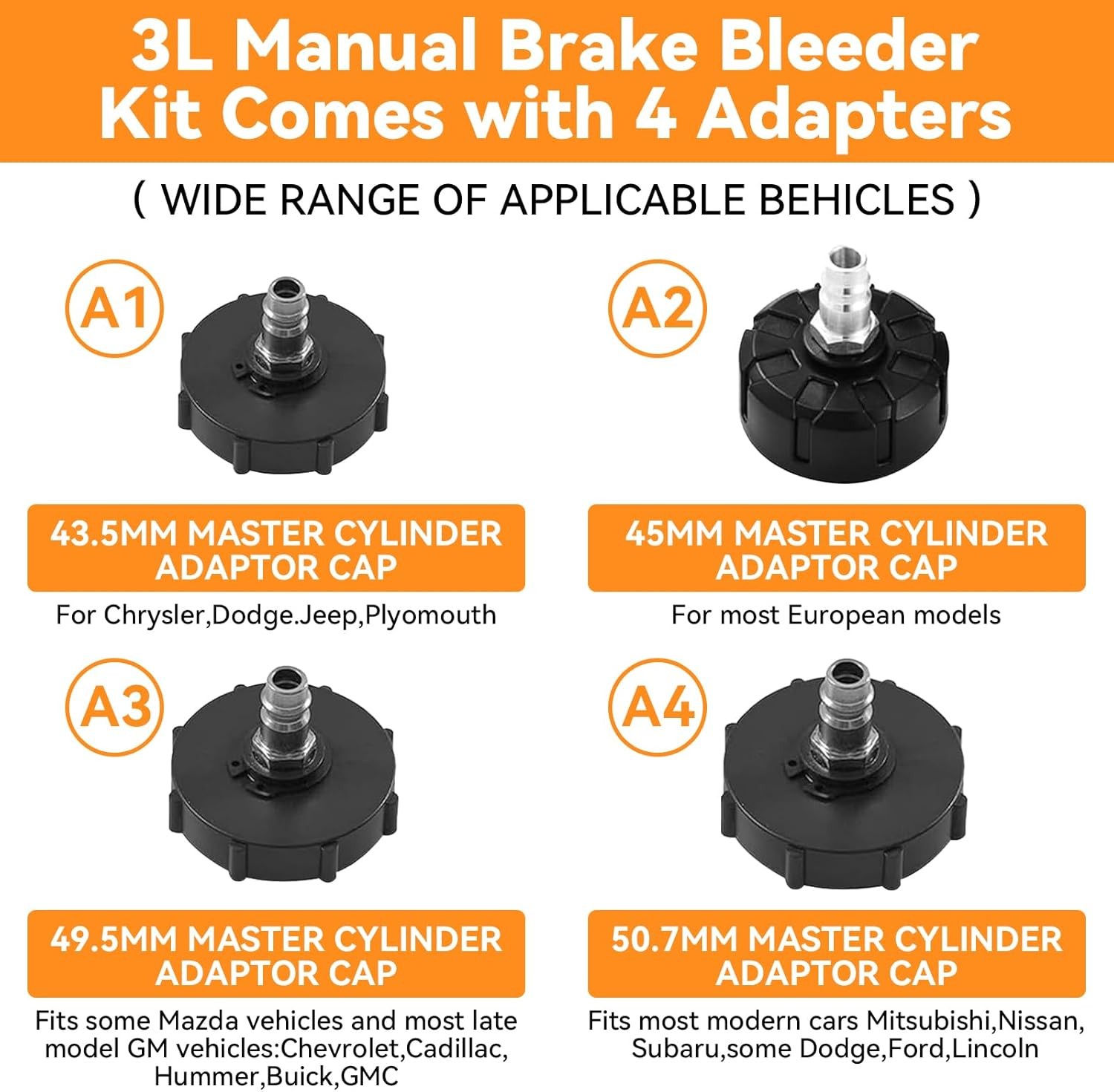 3L Manual Brake Bleeder Kit Comes with 4 Adapters

( WIDE RANGE OF APPLICABLE BEHICLES )

A1

43.5MM MASTER CYLINDER ADAPTOR CAP

For Chrysler,Dodge.Jeep,Plyomouth

A2

45MM MASTER CYLINDER ADAPTOR CAP

For most European models

A3

49.5MM MASTER CYLINDER ADAPTOR CAP

Fits some Mazda vehicles and most late model GM vehicles:Chevrolet,Cadillac, Hummer,Buick,GMC

A4

50.7MM MASTER CYLINDER ADAPTOR CAP

Fits most modern cars Mitsubishi,Nissan, Subaru,some Dodge,Ford,Lincoln