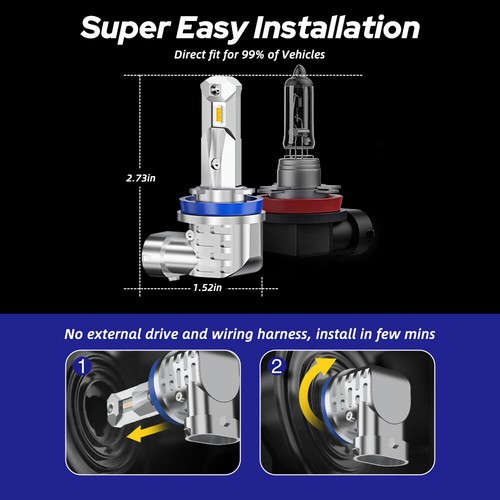 Super Easy Installation

Direct fit for 99% of Vehicles

2.73in

1.52in

No external drive and wiring harness, install in few mins

1

2