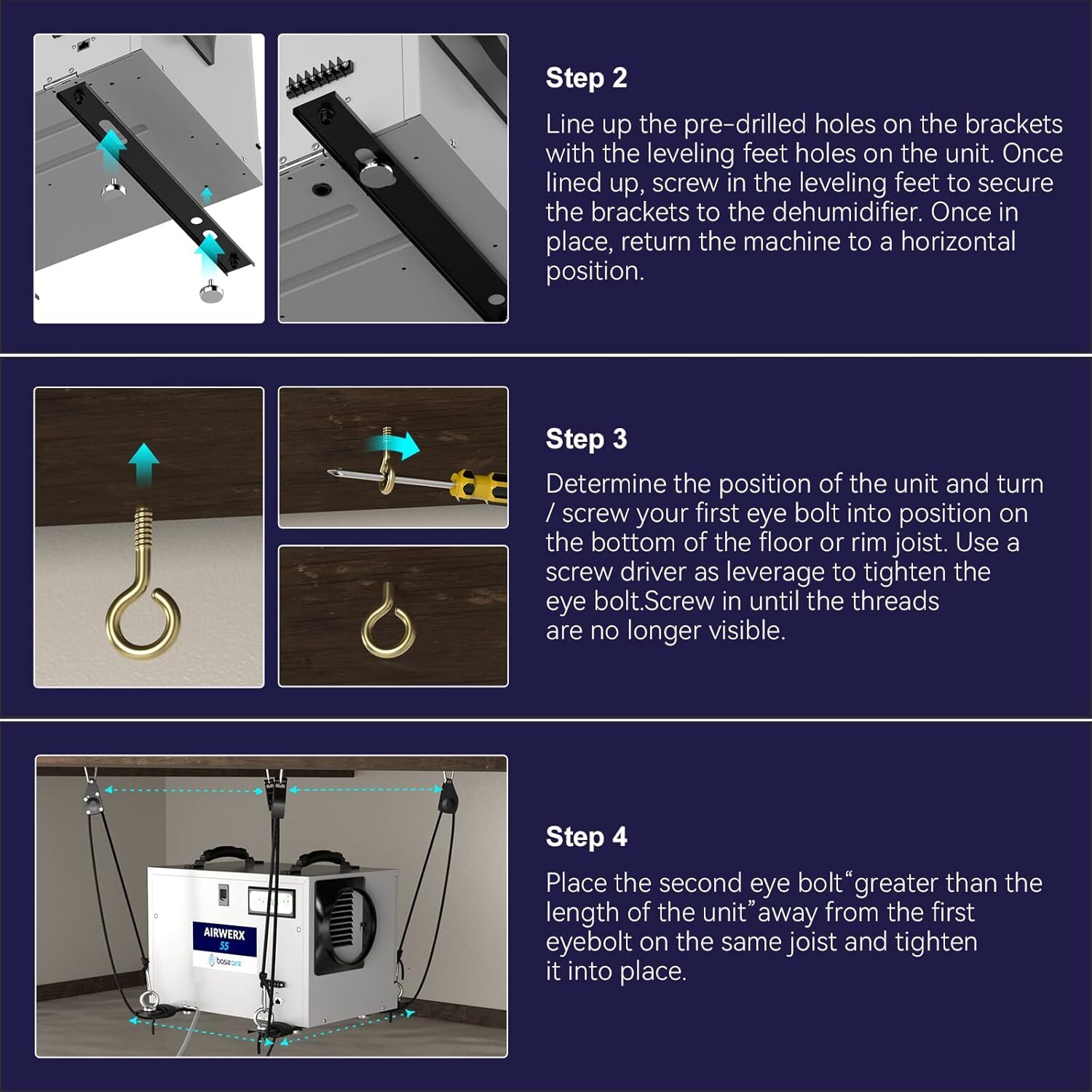 Step 2

Line up the pre-drilled holes on the brackets with the leveling feet holes on the unit. Once lined up, screw in the leveling feet to secure the brackets to the dehumidifier. Once in place, return the machine to a horizontal position.

Step 3

Determine the position of the unit and turn / screw your first eye bolt into position on the bottom of the floor or rim joist. Use a screw driver as leverage to tighten the eye bolt.Screw in until the threads are no longer visible.

AIRWERX
55
baseaire

Step 4

Place the second eye bolt“greater than the length of the unit”away from the first eyebolt on the same joist and tighten it into place.