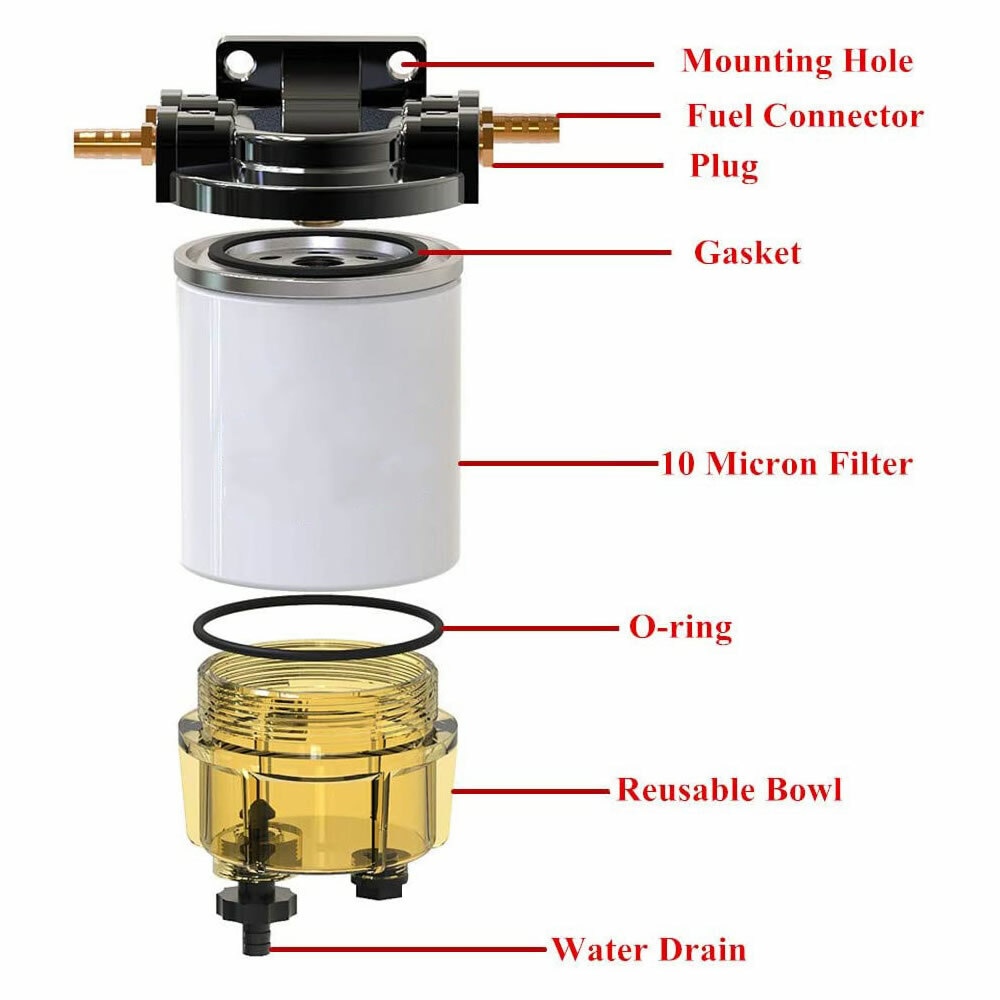 Mounting Hole
Fuel Connector
Plug
Gasket
10 Micron Filter
O-ring
Reusable Bowl
Water Drain