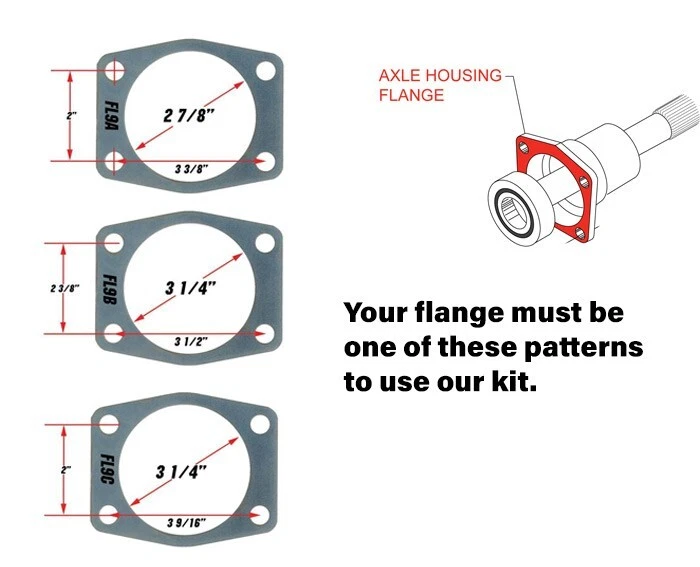 2"
FL9A
2 7/8"
3 3/8"

2 3/8"
FL9B
3 1/4"
3 1/2"

2"
FL9C
3 1/4"
3 9/16"

AXLE HOUSING FLANGE

Your flange must be one of these patterns to use our kit.