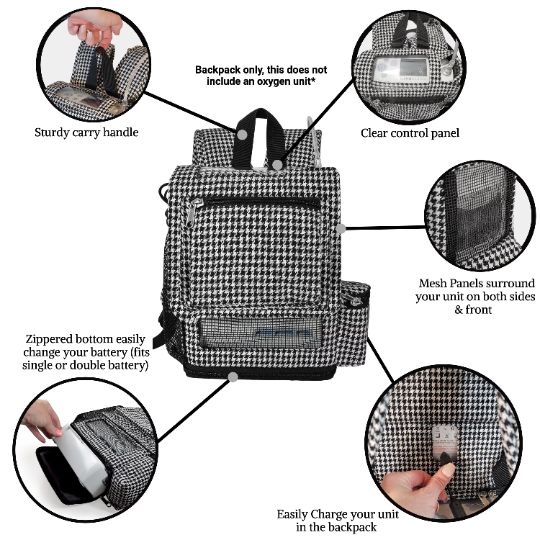 Backpack only, this does not include an oxygen unit*

Sturdy carry handle

Clear control panel

Mesh Panels surround your unit on both sides & front

Zippered bottom easily change your battery (fits single or double battery)

Easily Charge your unit in the backpack