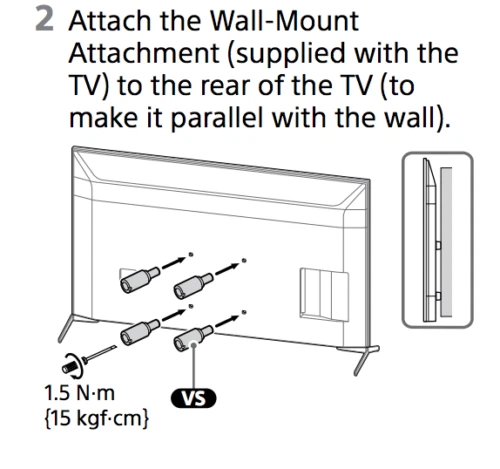 2 Attach the Wall-Mount Attachment (supplied with the TV) to the rear of the TV (to make it parallel with the wall).

1.5 N·m
{15 kgf·cm}

VS