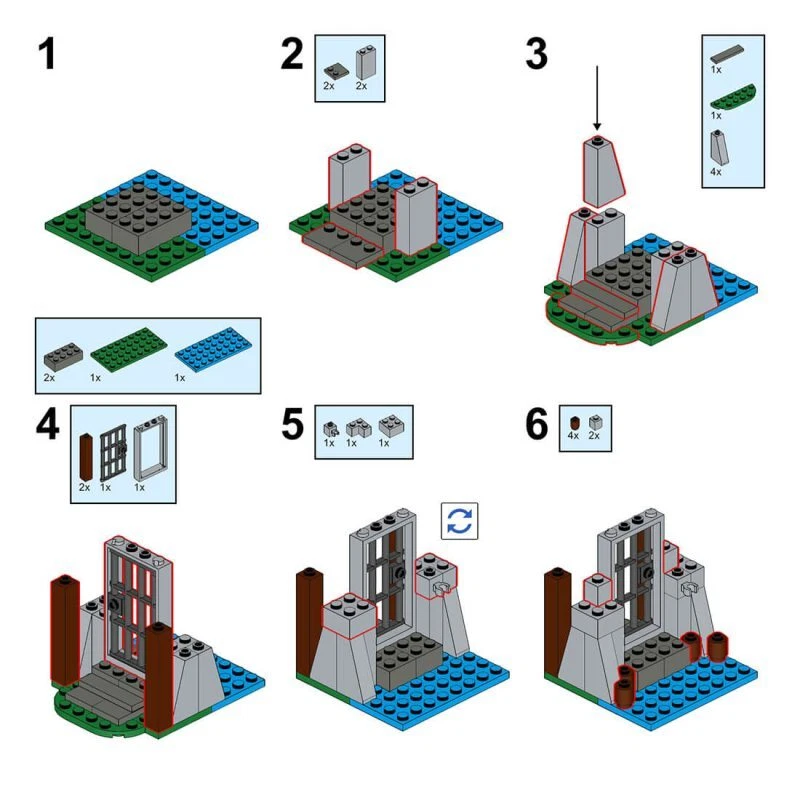 1

2x 1x 1x

2

2x 2x

3

1x

1x

4x

4

2x 1x 1x

5

1x 1x 1x

6

4x 2x