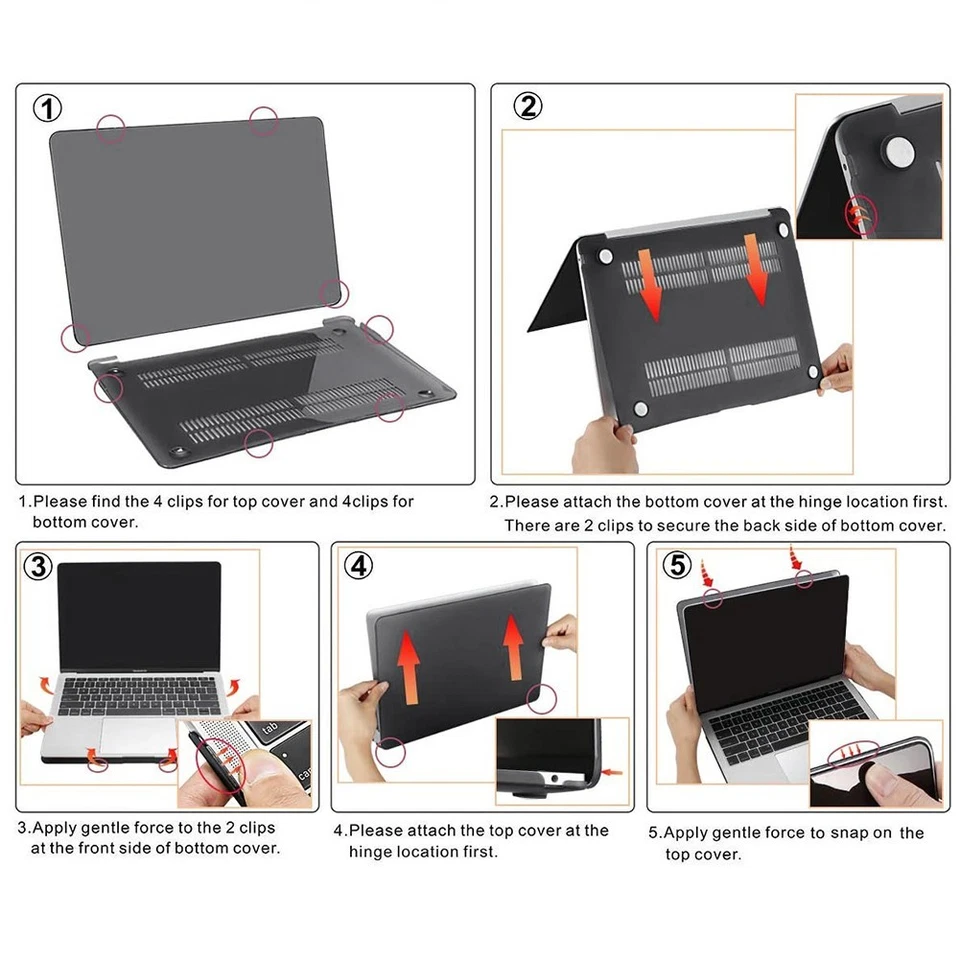 ①

1.Please find the 4 clips for top cover and 4clips for bottom cover.

②

2.Please attach the bottom cover at the hinge location first. There are 2 clips to secure the back side of bottom cover.

③

tab

3.Apply gentle force to the 2 clips at the front side of bottom cover.

④

4.Please attach the top cover at the hinge location first.

⑤

5.Apply gentle force to snap on the top cover.