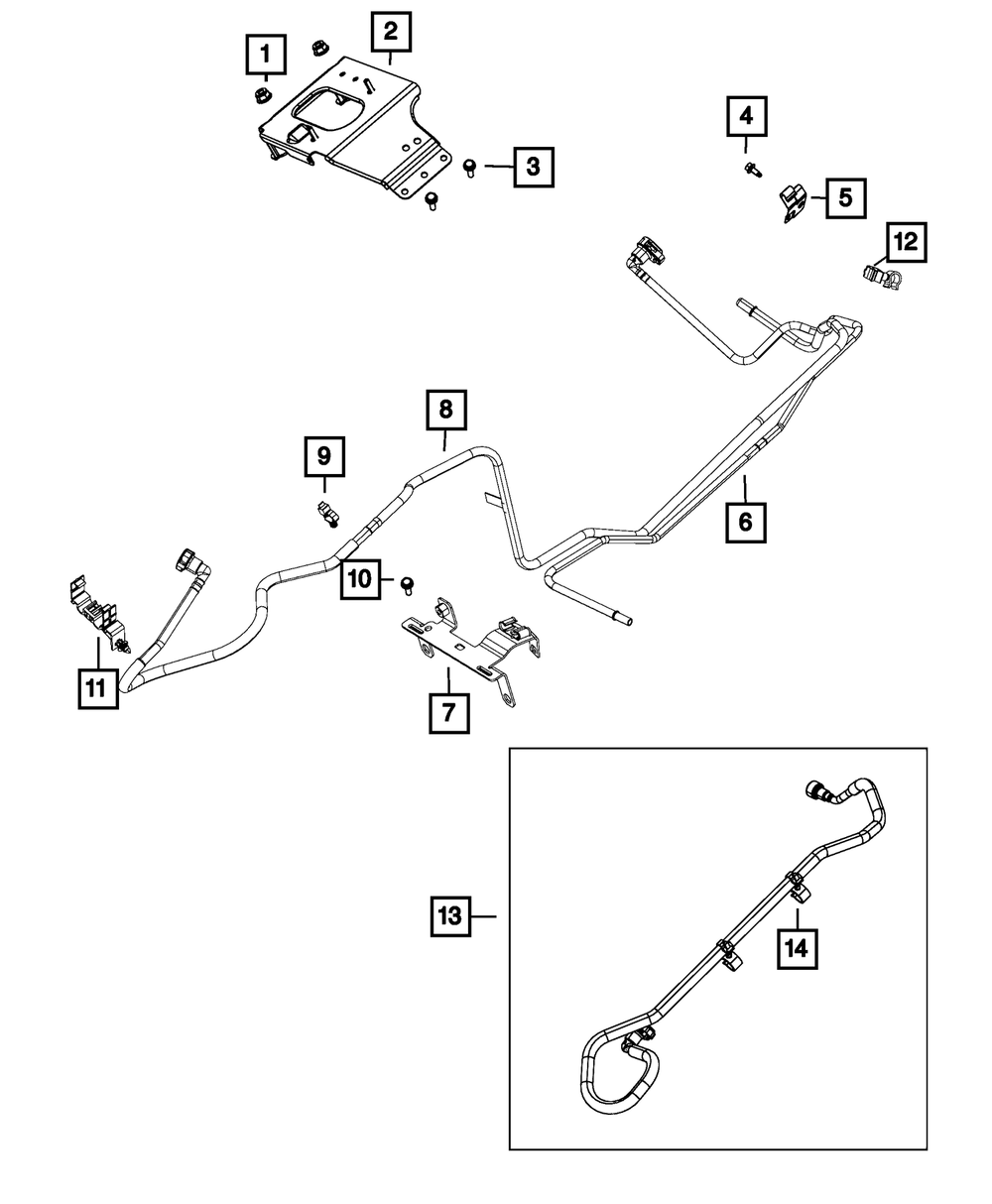 1
2
3
4
5
12
8
9
6
10
11
7
13
14