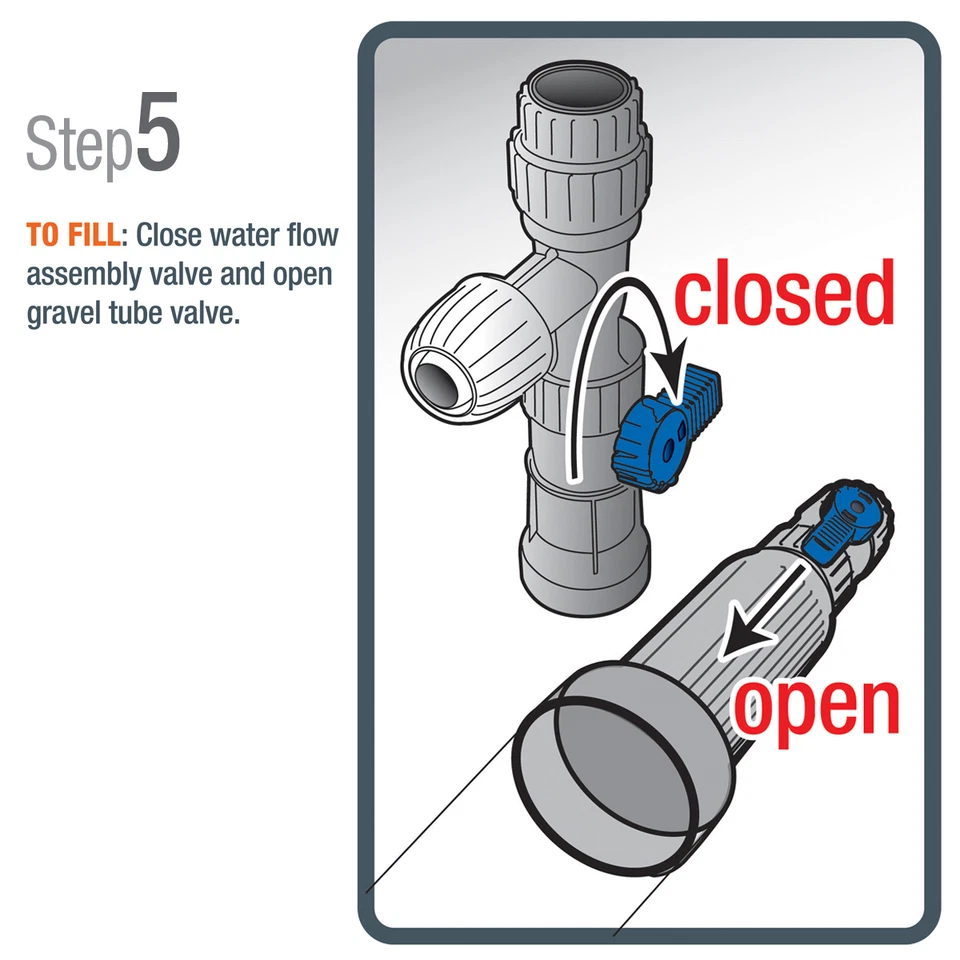 Step5

TO FILL: Close water flow assembly valve and open gravel tube valve.

closed

open