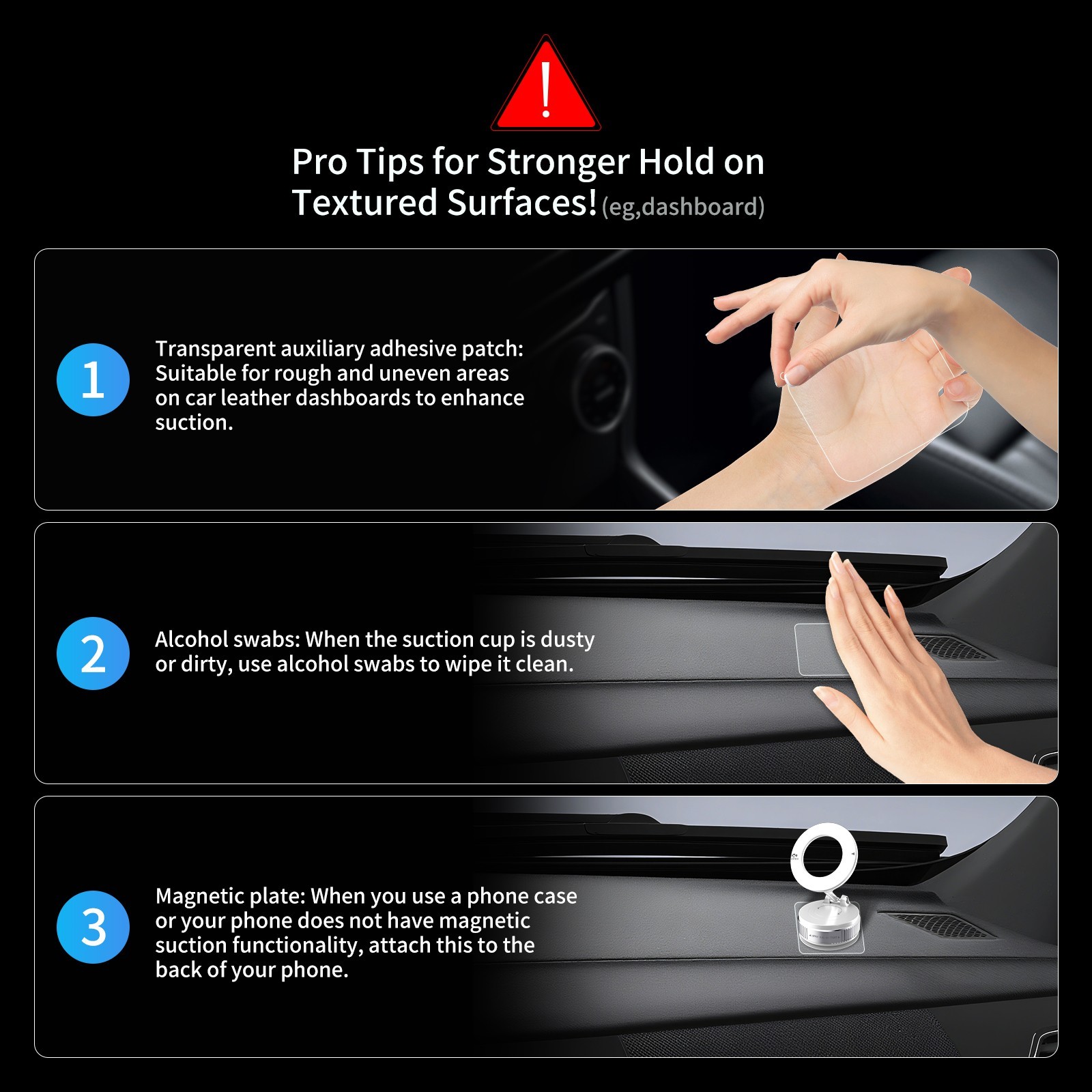 !

Pro Tips for Stronger Hold on Textured Surfaces! (eg,dashboard)

1

Transparent auxiliary adhesive patch: Suitable for rough and uneven areas on car leather dashboards to enhance suction.

2

Alcohol swabs: When the suction cup is dusty or dirty, use alcohol swabs to wipe it clean.

3

Magnetic plate: When you use a phone case or your phone does not have magnetic suction functionality, attach this to the back of your phone.