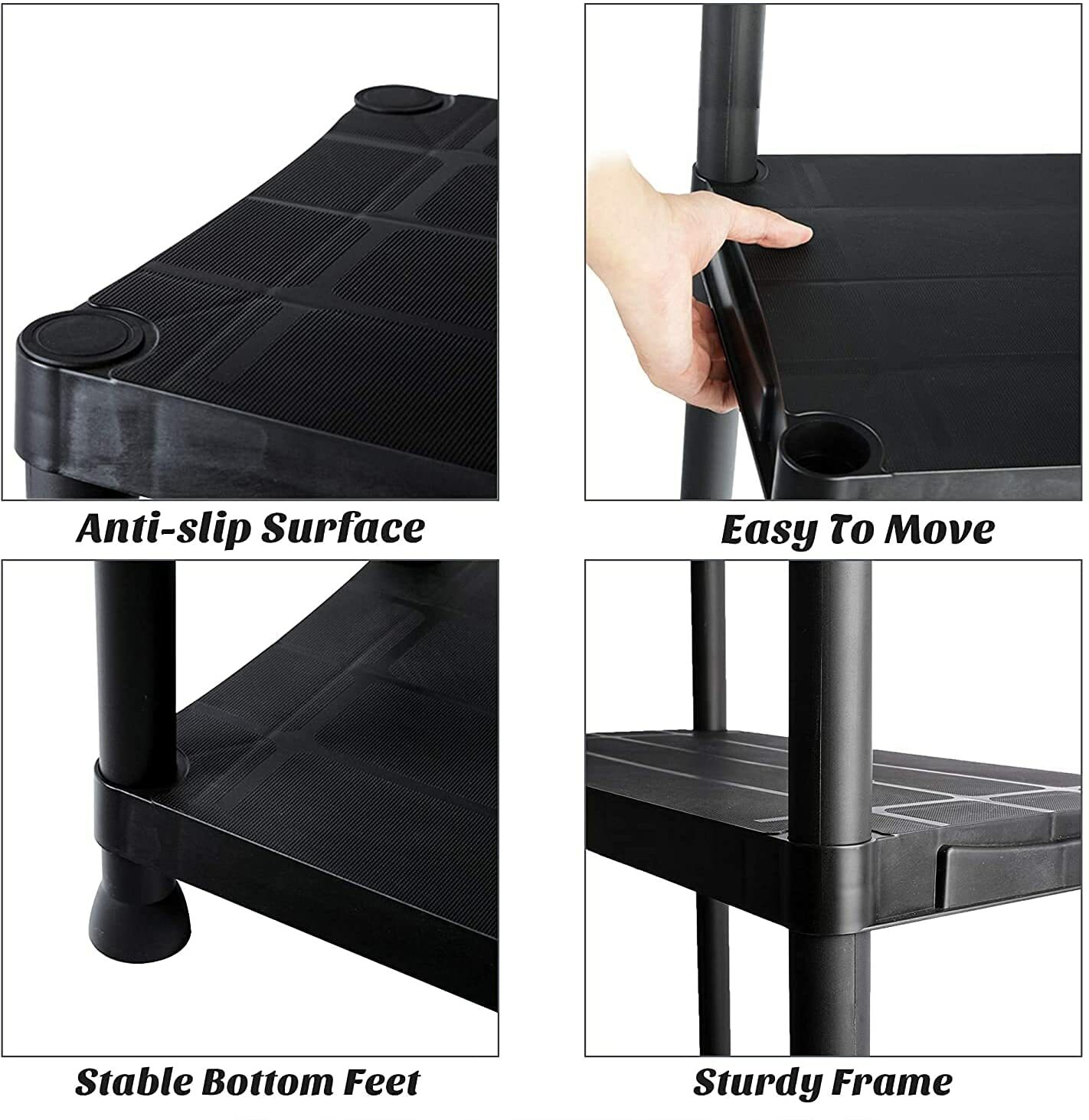 Anti-slip Surface

Easy To Move

Stable Bottom Feet

Sturdy Frame