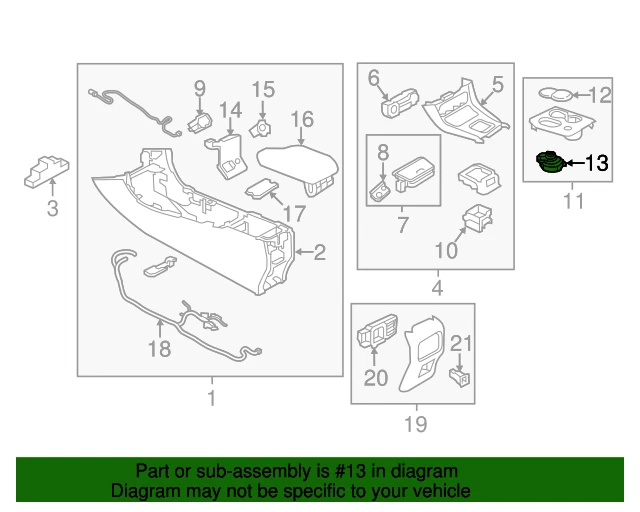 9
15
14
16
3
17
2
18
1
6
5
8
7
10
4
12
13
11
20
21
19

Part or sub-assembly is #13 in diagram
Diagram may not be specific to your vehicle