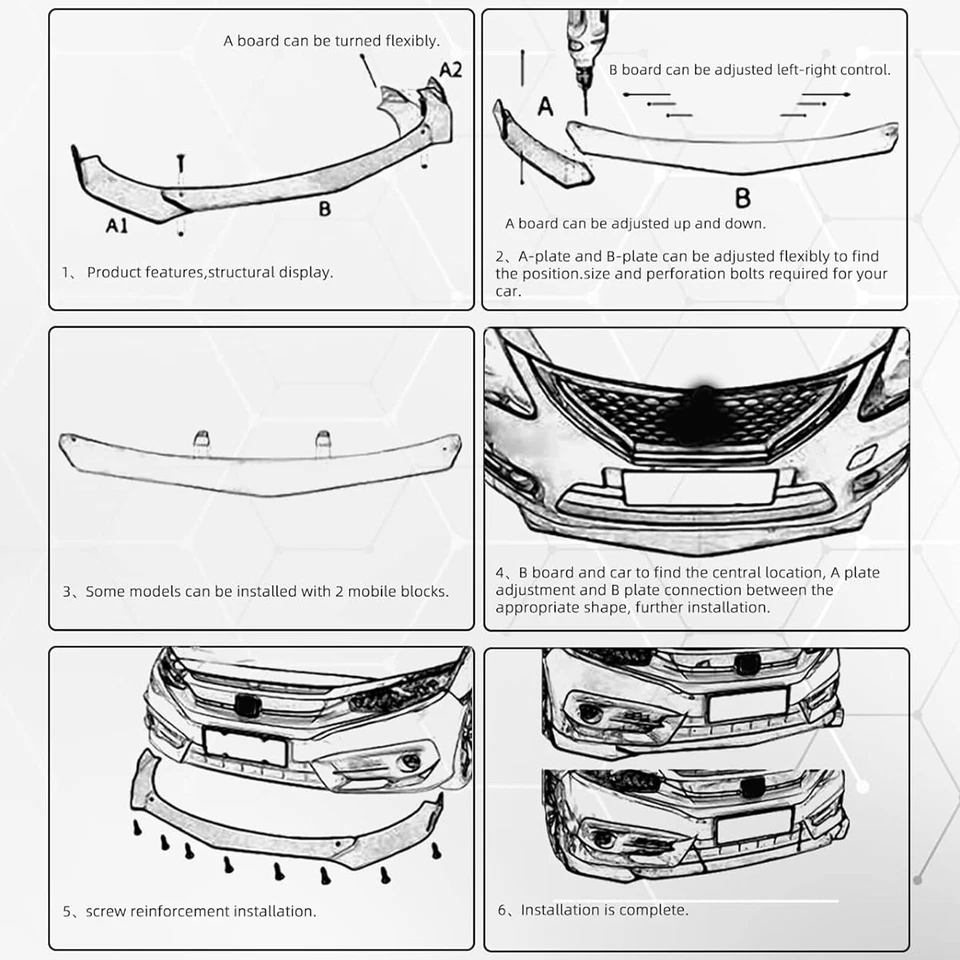 A board can be turned flexibly.

A2

A1

B

1、 Product features,structural display.

B board can be adjusted left-right control.

A

B

A board can be adjusted up and down.

2、A-plate and B-plate can be adjusted flexibly to find the position.size and perforation bolts required for your car.

3、Some models can be installed with 2 mobile blocks.

4、B board and car to find the central location, A plate adjustment and B plate connection between the appropriate shape, further installation.

5、screw reinforcement installation.

6、Installation is complete.