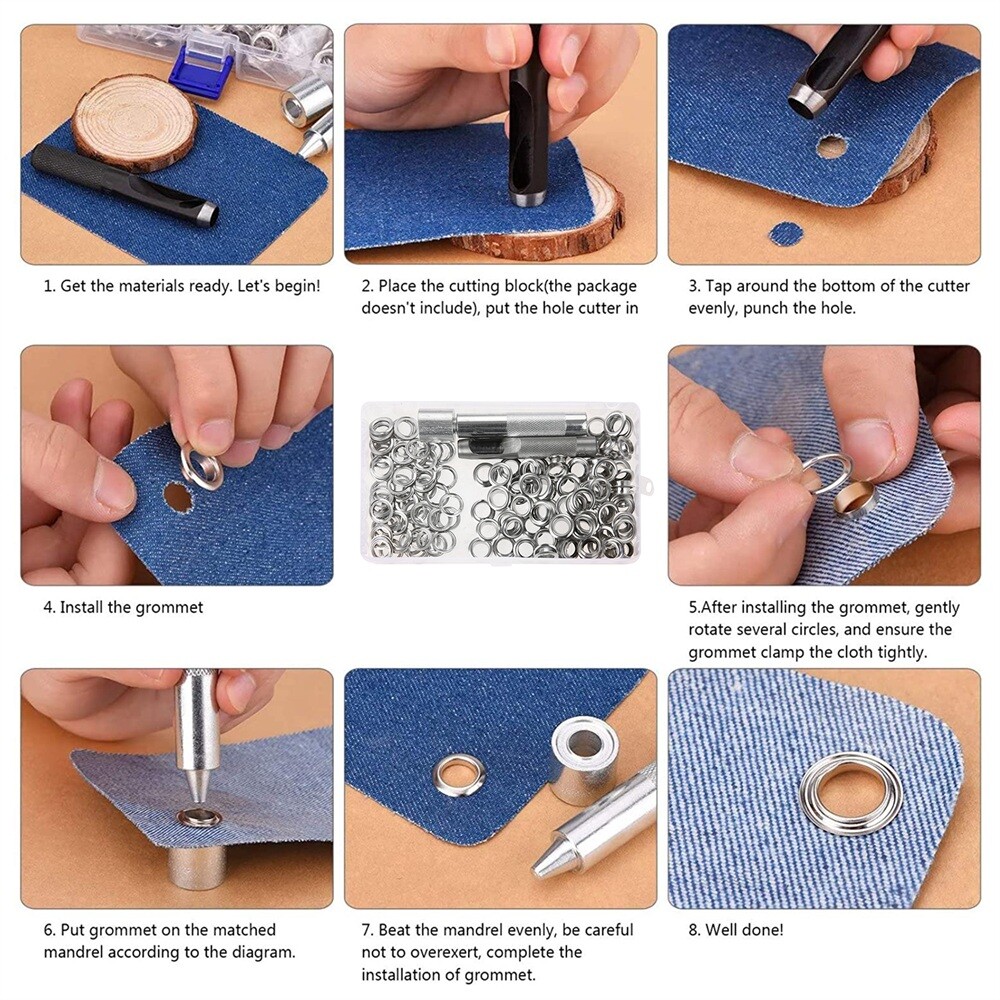 1. Get the materials ready. Let's begin!

2. Place the cutting block(the package doesn't include), put the hole cutter in

3. Tap around the bottom of the cutter evenly, punch the hole.

4. Install the grommet

5.After installing the grommet, gently rotate several circles, and ensure the grommet clamp the cloth tightly.

6. Put grommet on the matched mandrel according to the diagram.

7. Beat the mandrel evenly, be careful not to overexert, complete the installation of grommet.

8. Well done!