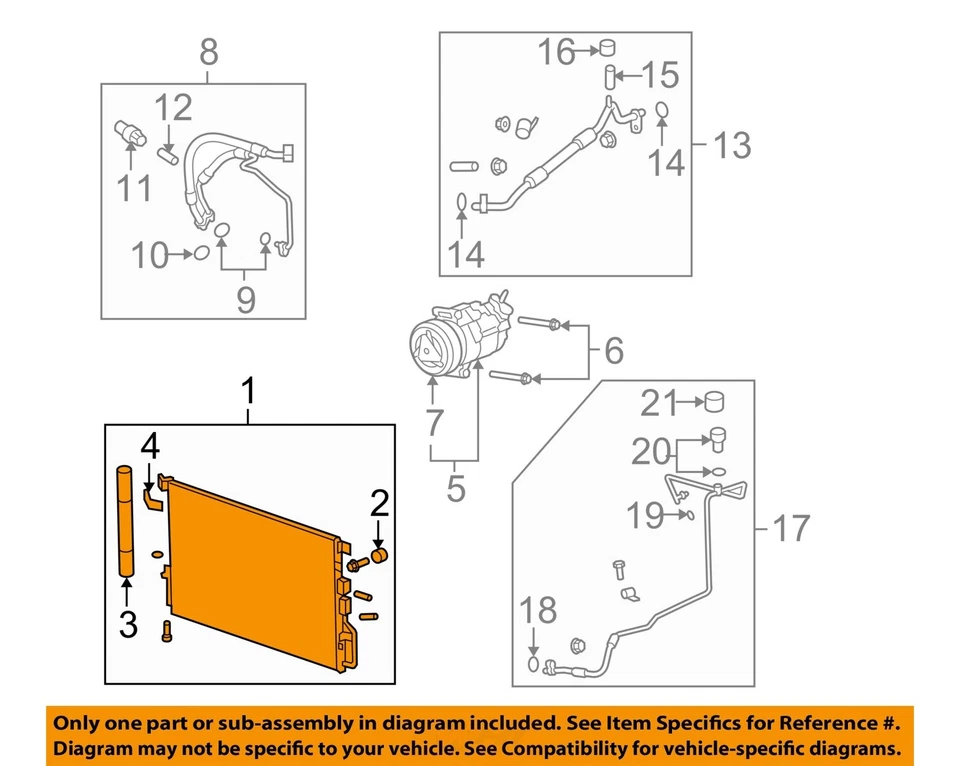 8
12
11
10
9
16
15
14
13
14
6
7
5
1
4
2
3
21
20
19
17
18

Only one part or sub-assembly in diagram included. See Item Specifics for Reference #. Diagram may not be specific to your vehicle. See Compatibility for vehicle-specific diagrams.