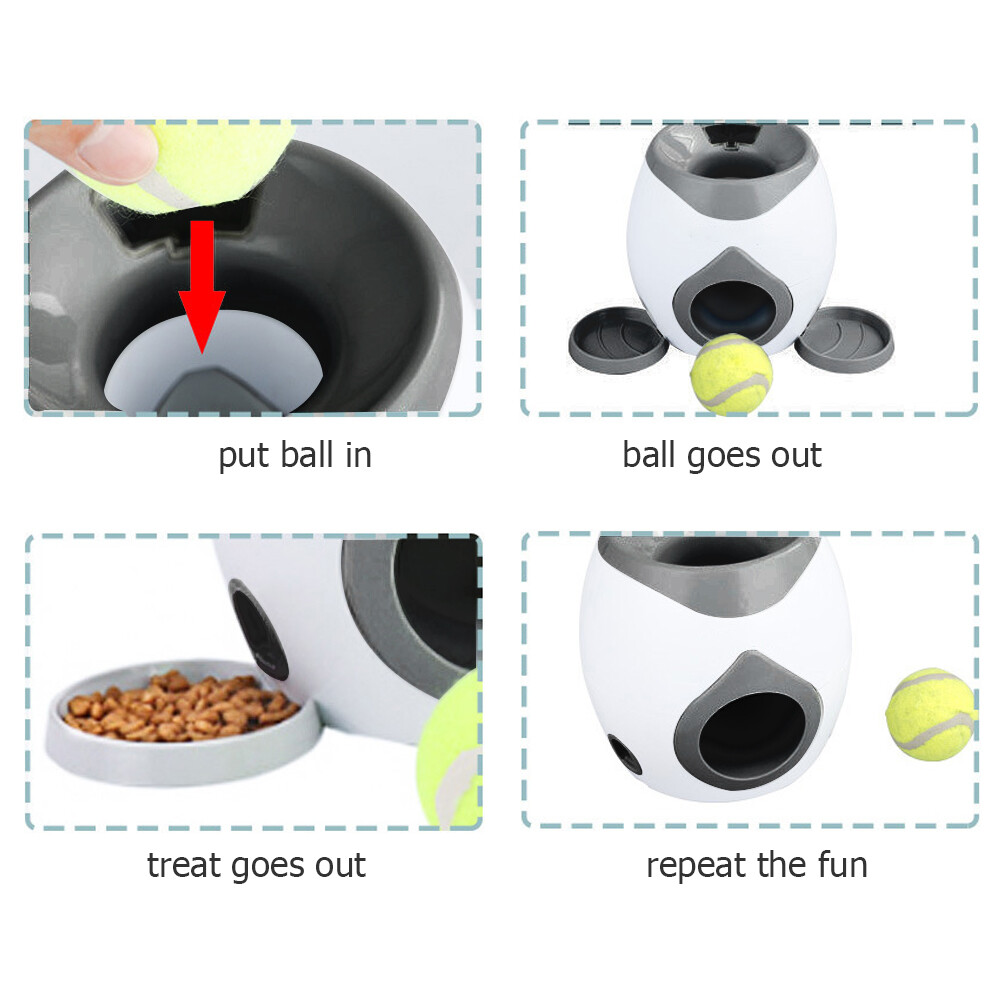 put ball in

ball goes out

treat goes out

repeat the fun