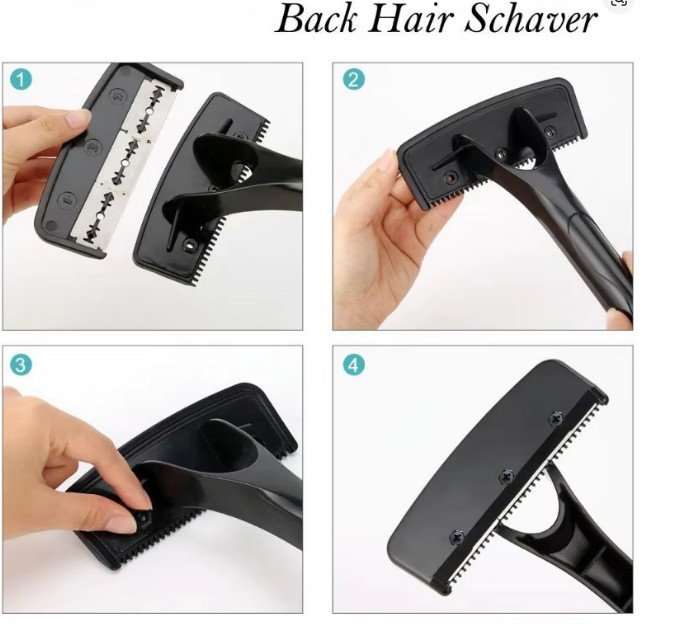 Back Hair Schaver

1

2

3

4